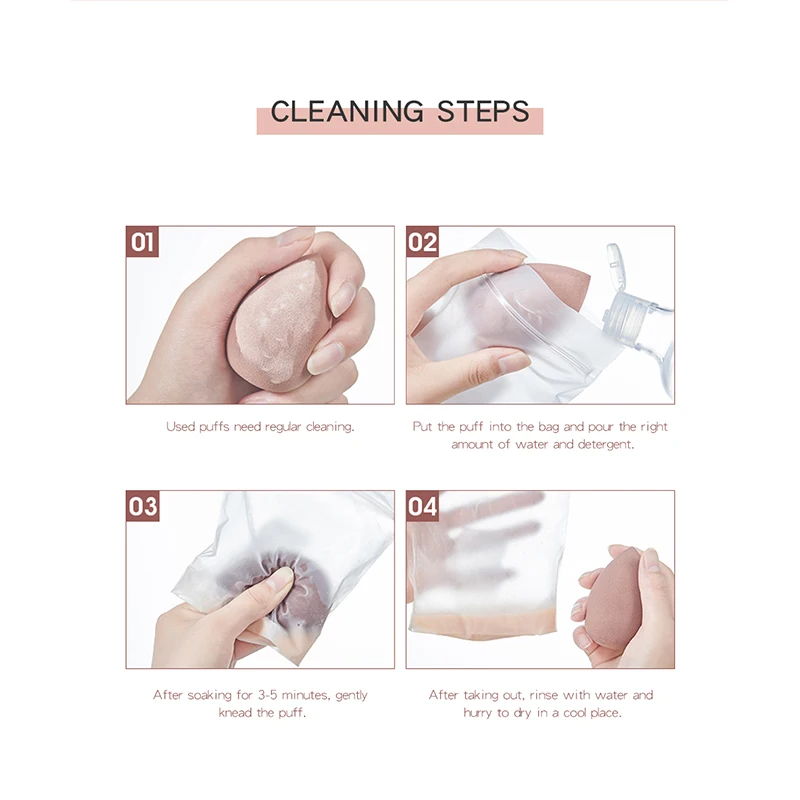 CLEANING STEPS

01

Used puffs need regular cleaning.

02

Put the puff into the bag and pour the right amount of water and detergent.

03

After soaking for 3-5 minutes, gently knead the puff.

04

After taking out, rinse with water and hurry to dry in a cool place.