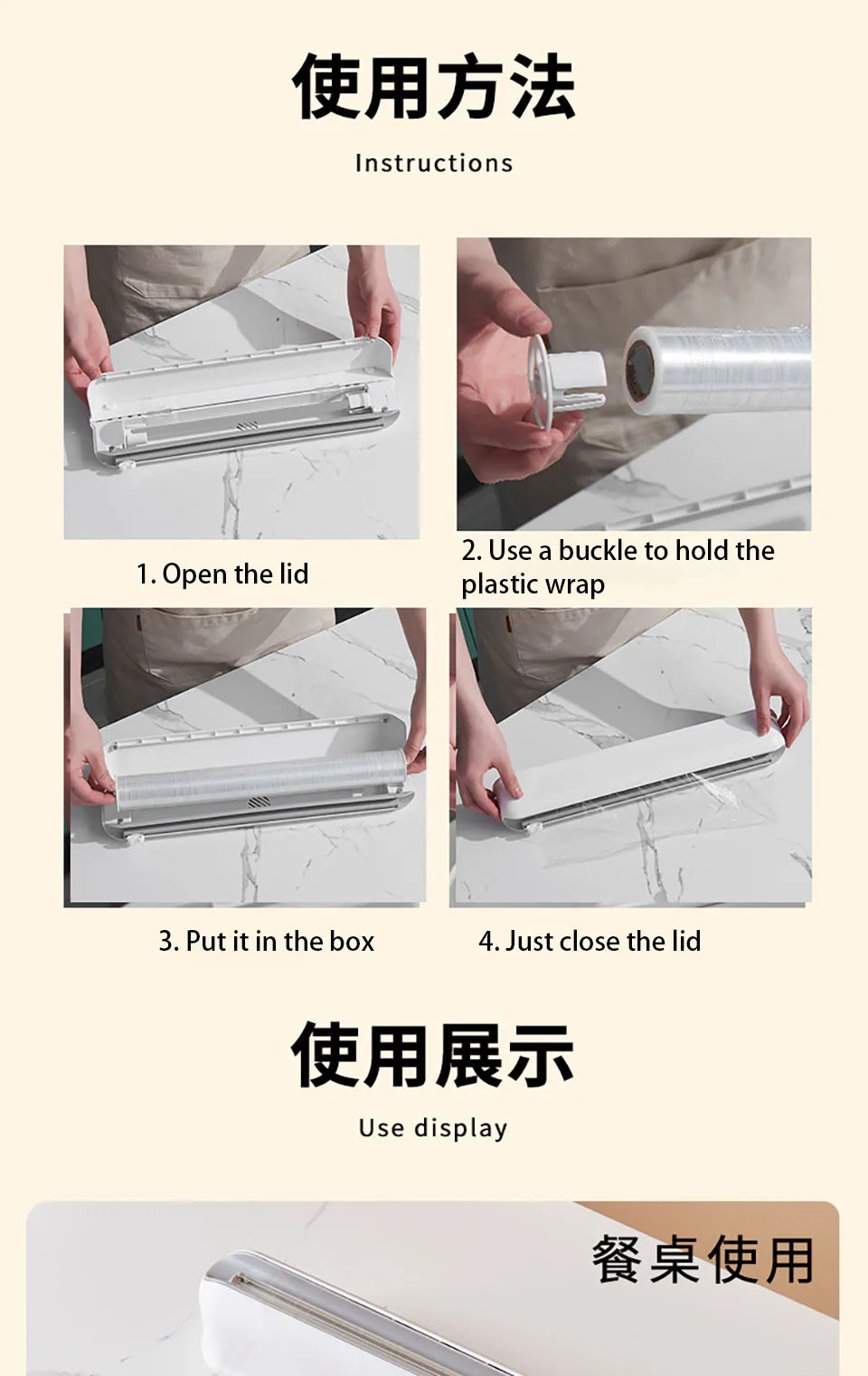 使用方法

Instructions

1. Open the lid

2. Use a buckle to hold the plastic wrap

3. Put it in the box

4. Just close the lid

使用展示

Use display

餐桌使用