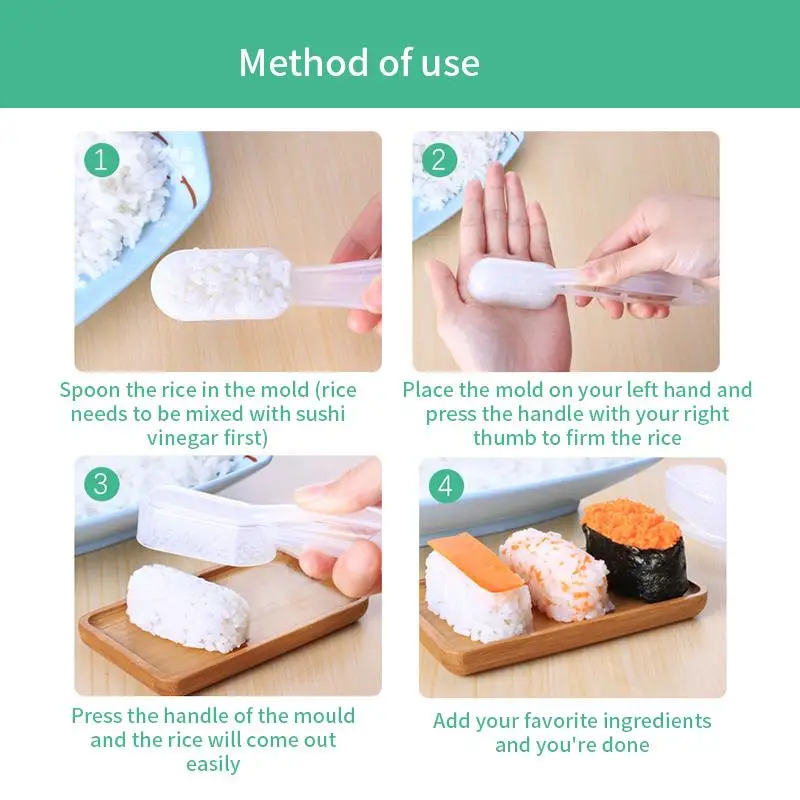 Method of use

1

Spoon the rice in the mold (rice needs to be mixed with sushi vinegar first)

2

Place the mold on your left hand and press the handle with your right thumb to firm the rice

3

Press the handle of the mould and the rice will come out easily

4

Add your favorite ingredients and you're done