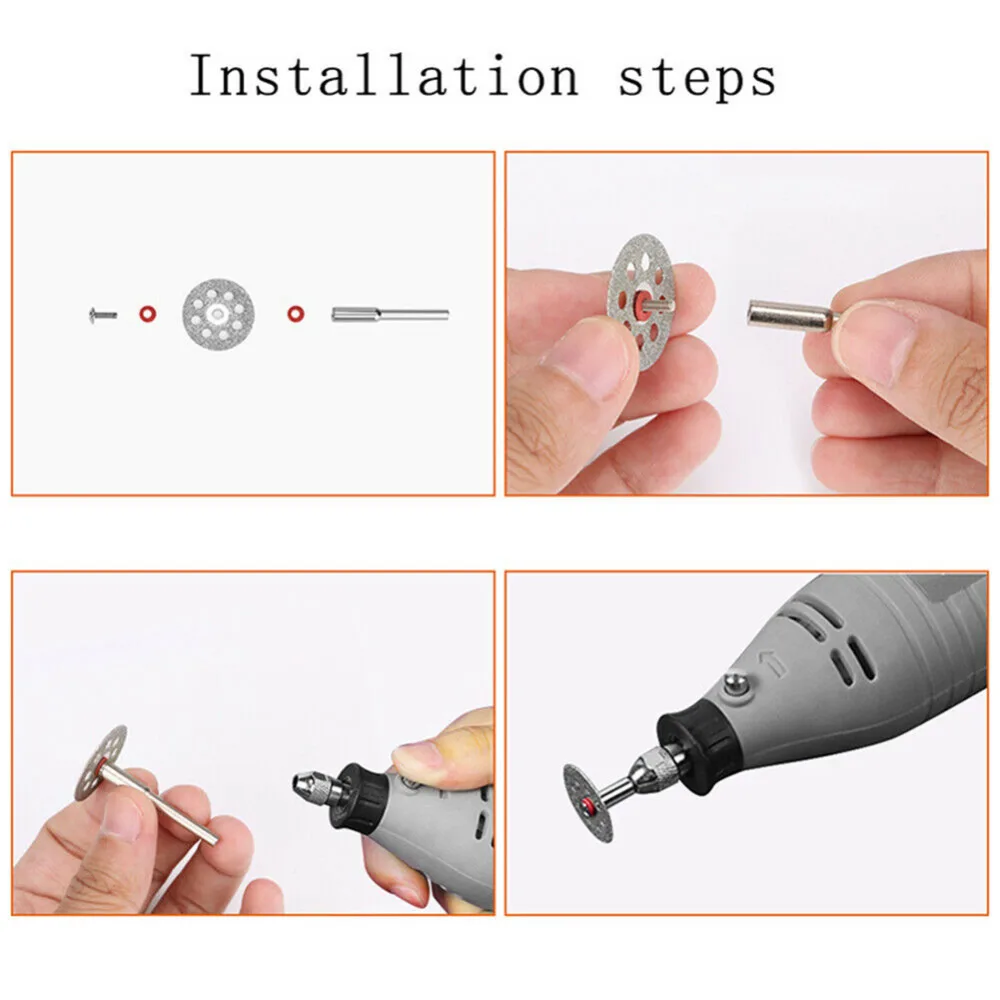 Installation steps