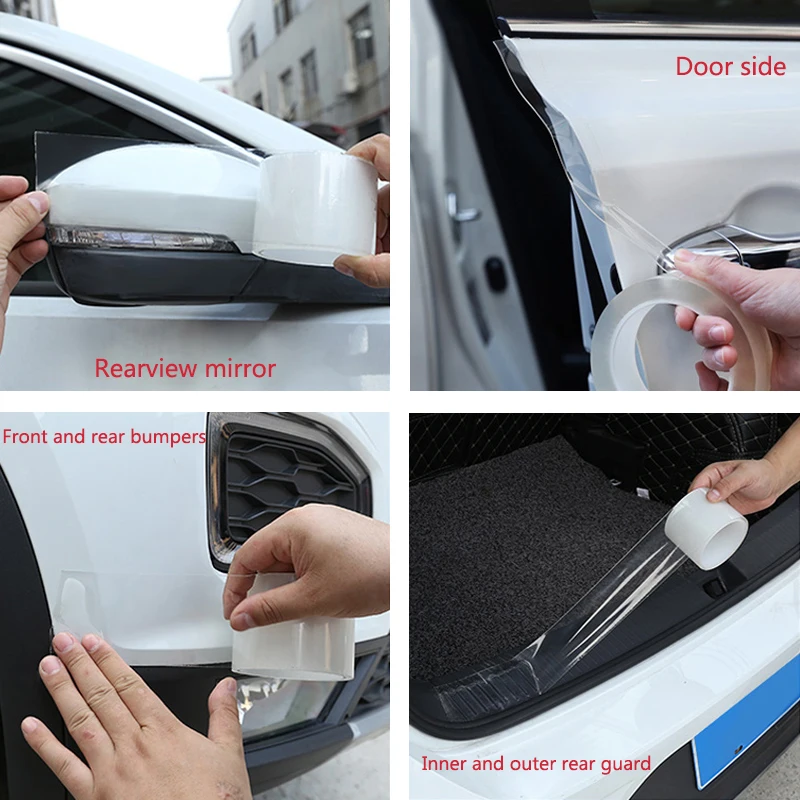 Rearview mirror

Door side

Front and rear bumpers

Inner and outer rear guard