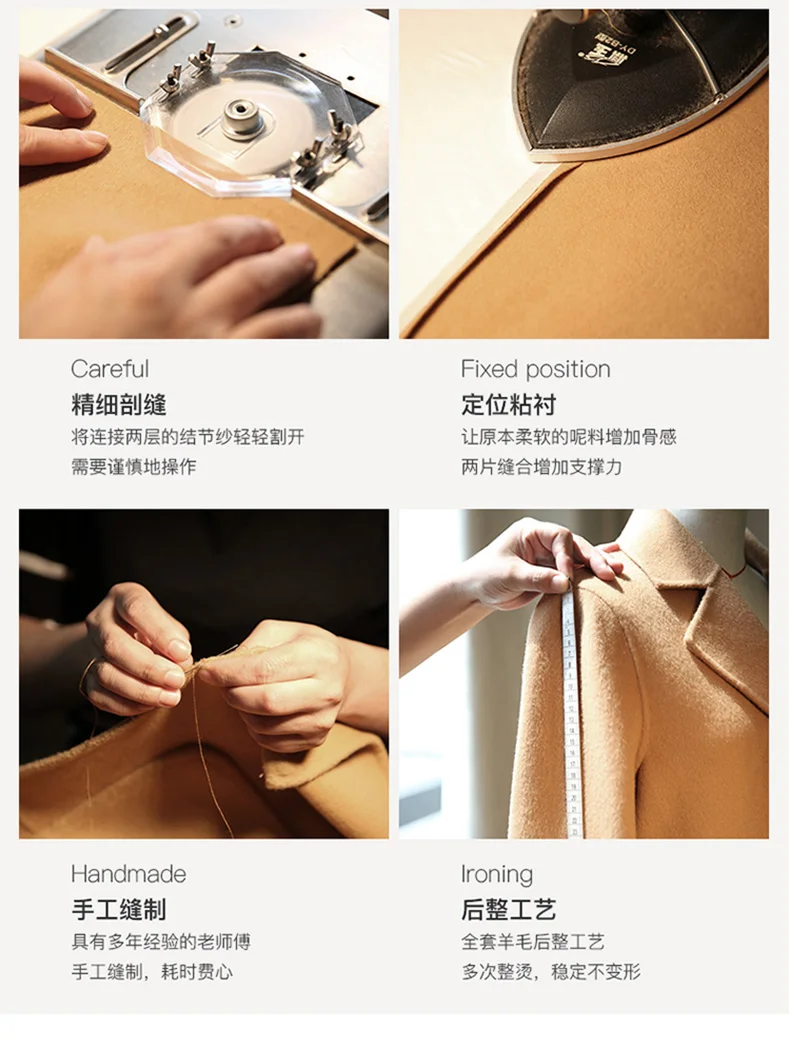 Careful
精细剖缝
将连接两层的结节纱轻轻割开
需要谨慎地操作

Fixed position
定位粘衬
让原本柔软的呢料增加骨感
两片缝合增加支撑力

Handmade
手工缝制
具有多年经验的老师傅
手工缝制，耗时费心

Ironing
后整工艺
全套羊毛后整工艺
多次整烫，稳定不变形