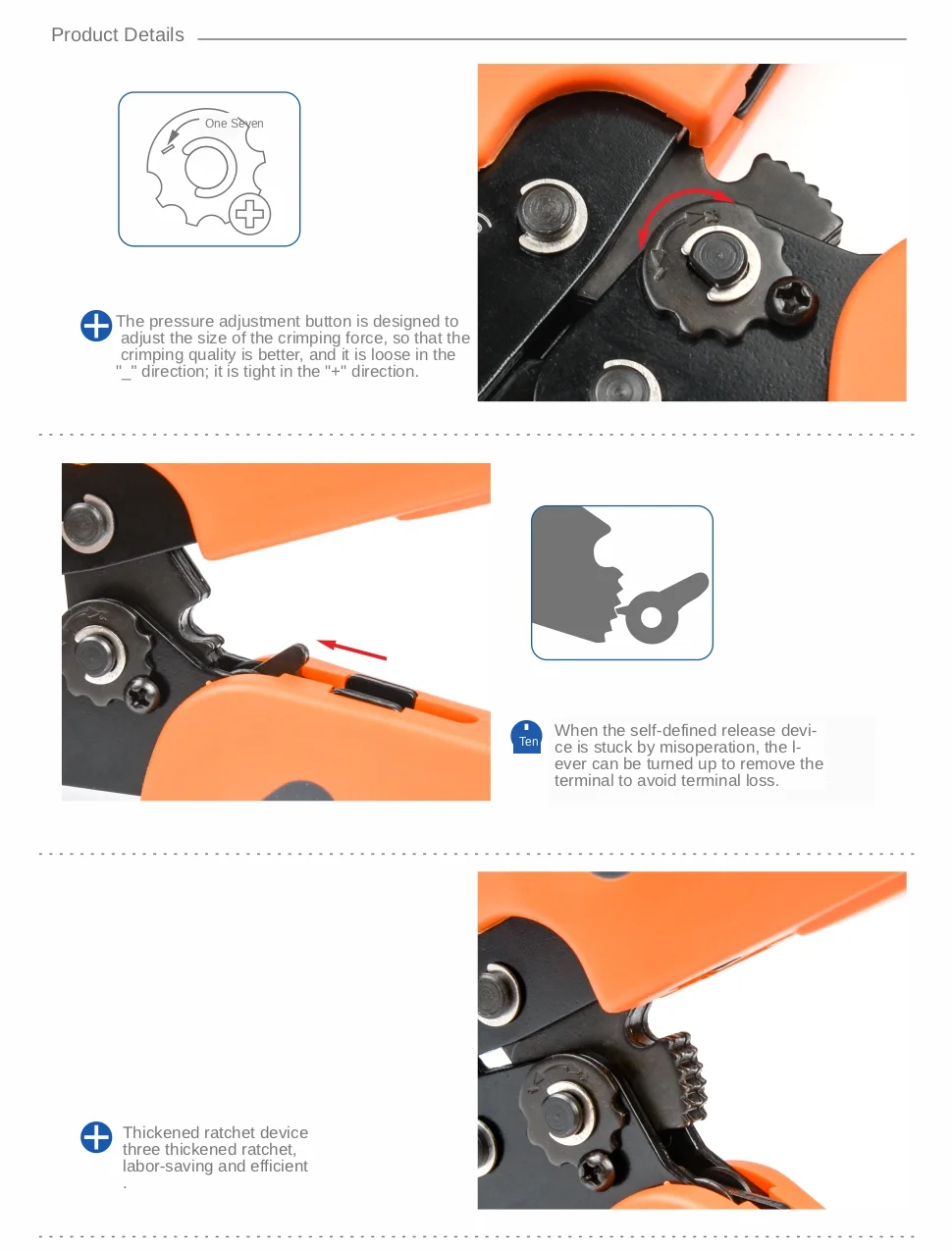 Product Details

One Seven

The pressure adjustment button is designed to adjust the size of the crimping force, so that the crimping quality is better, and it is loose in the "_" direction; it is tight in the "+" direction.

Ten

When the self-defined release device is stuck by misoperation, the lever can be turned up to remove the terminal to avoid terminal loss.

Thickened ratchet device three thickened ratchet, labor-saving and efficient
.