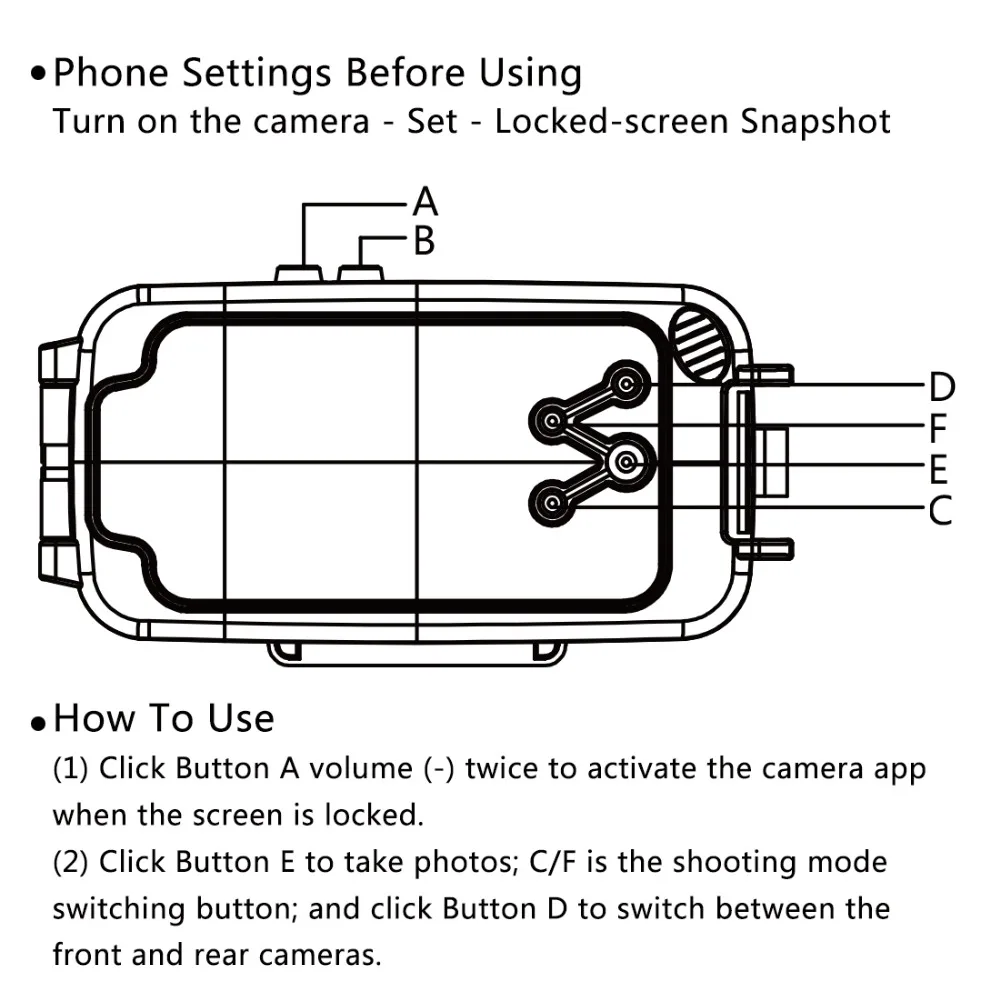 • Phone Settings Before Using
Turn on the camera - Set - Locked-screen Snapshot

A
B
D
F
E
C

• How To Use
(1) Click Button A volume (-) twice to activate the camera app when the screen is locked.
(2) Click Button E to take photos; C/F is the shooting mode switching button; and click Button D to switch between the front and rear cameras.