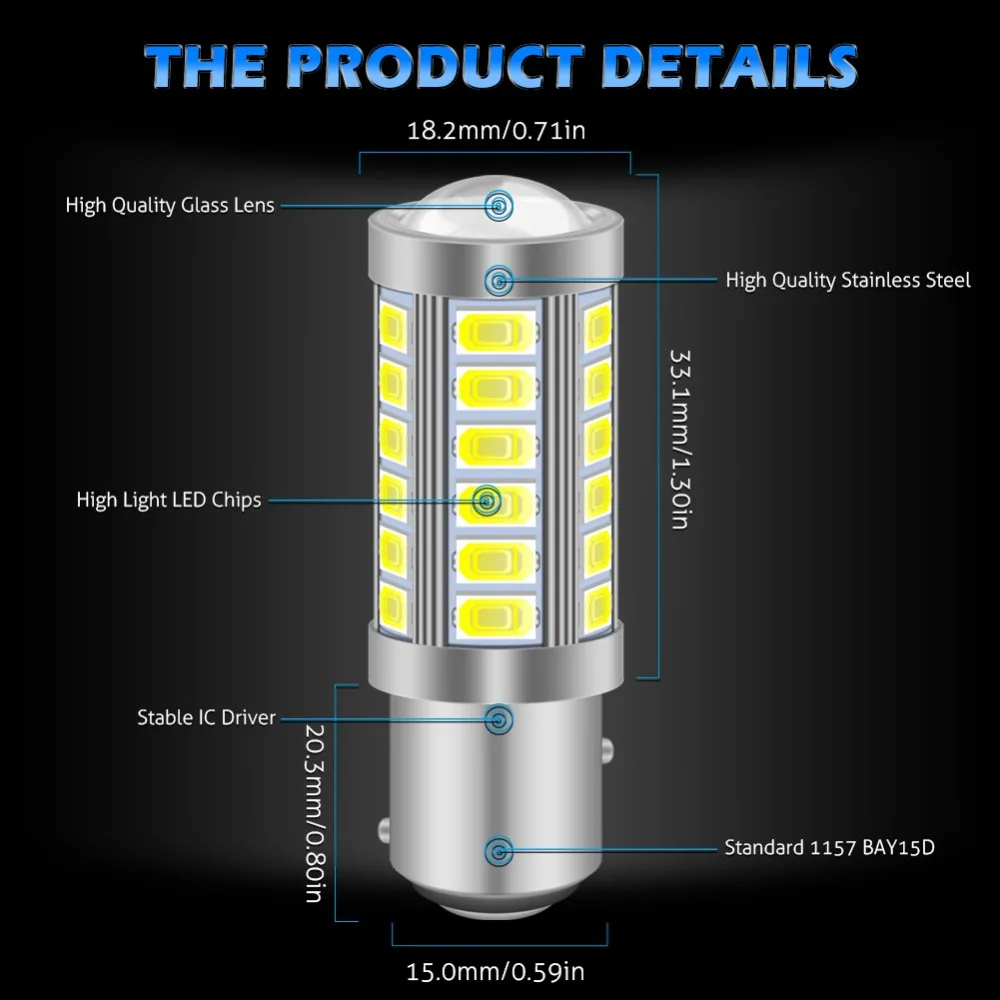 THE PRODUCT DETAILS

18.2mm/0.71in

High Quality Glass Lens

High Quality Stainless Steel

33.1mm/1.30in

High Light LED Chips

Stable IC Driver

20.3mm/0.80in

Standard 1157 BAY15D

15.0mm/0.59in