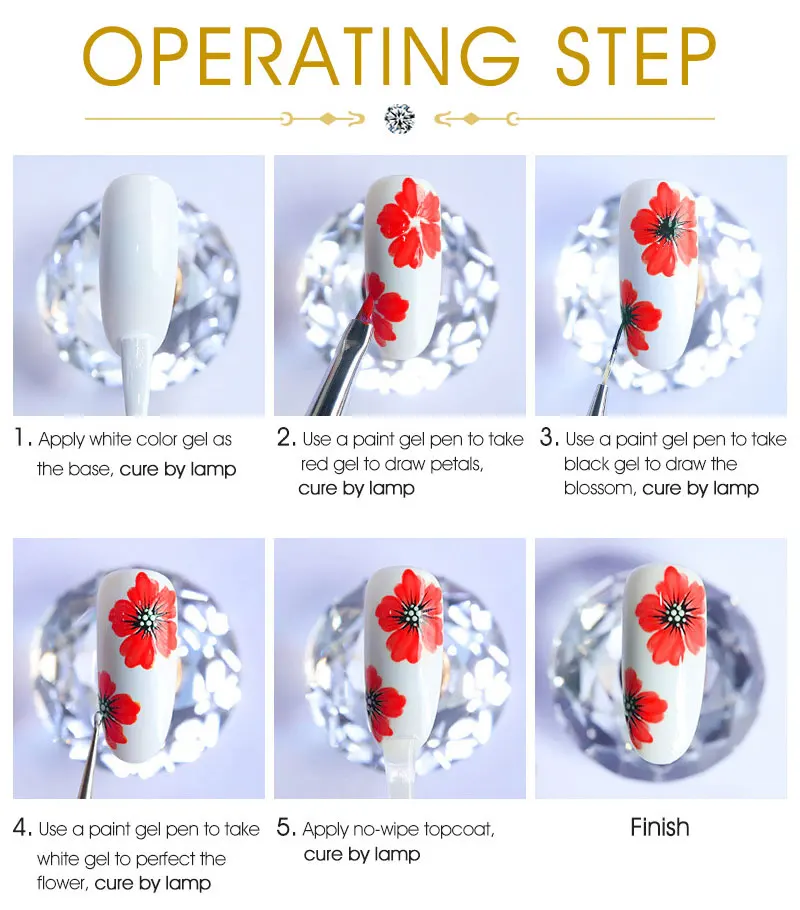 OPERATING STEP

1. Apply white color gel as the base, cure by lamp

2. Use a paint gel pen to take red gel to draw petals, cure by lamp

3. Use a paint gel pen to take black gel to draw the blossom, cure by lamp

4. Use a paint gel pen to take white gel to perfect the flower, cure by lamp

5. Apply no-wipe topcoat, cure by lamp

Finish