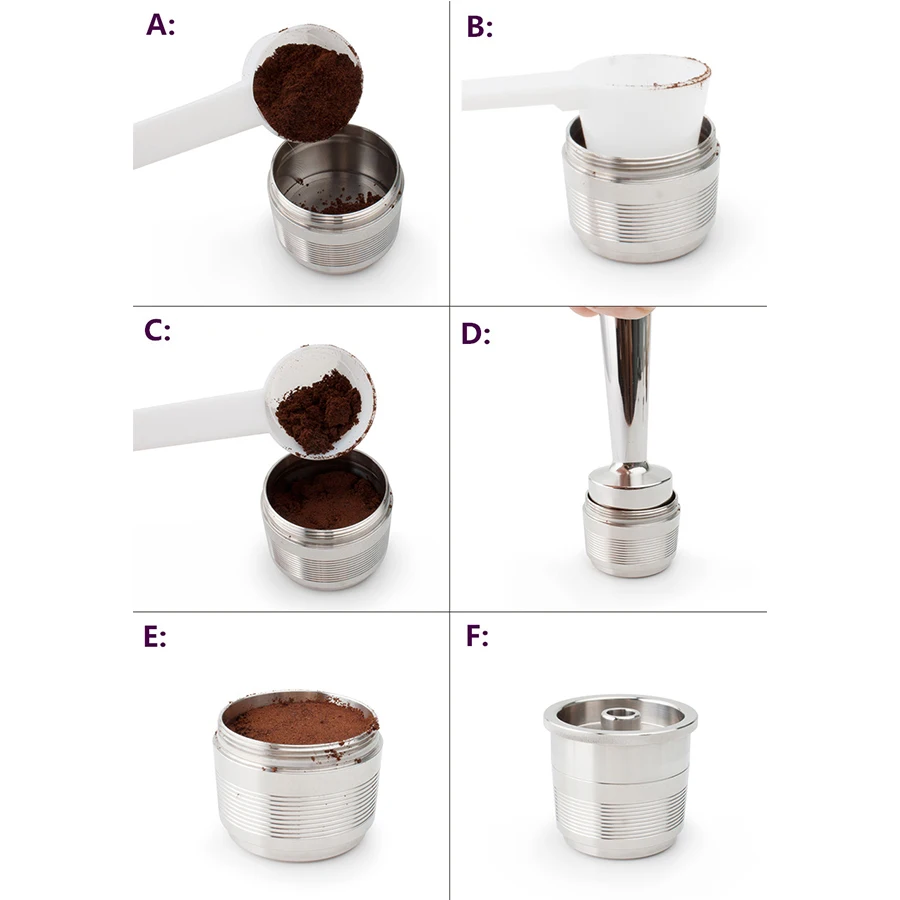 A:

B:

C:

D:

E:

F: