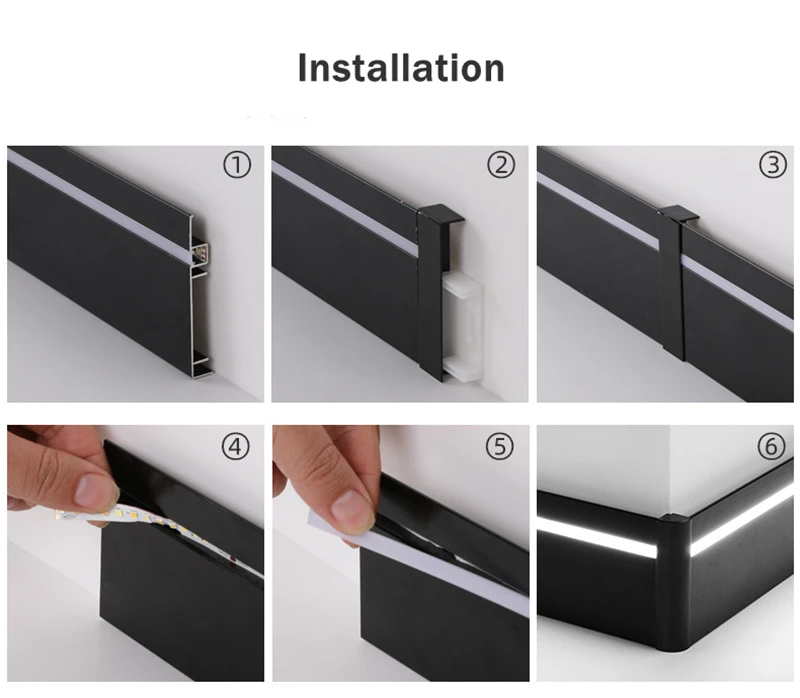 Installation

①

②

③

④

⑤

⑥