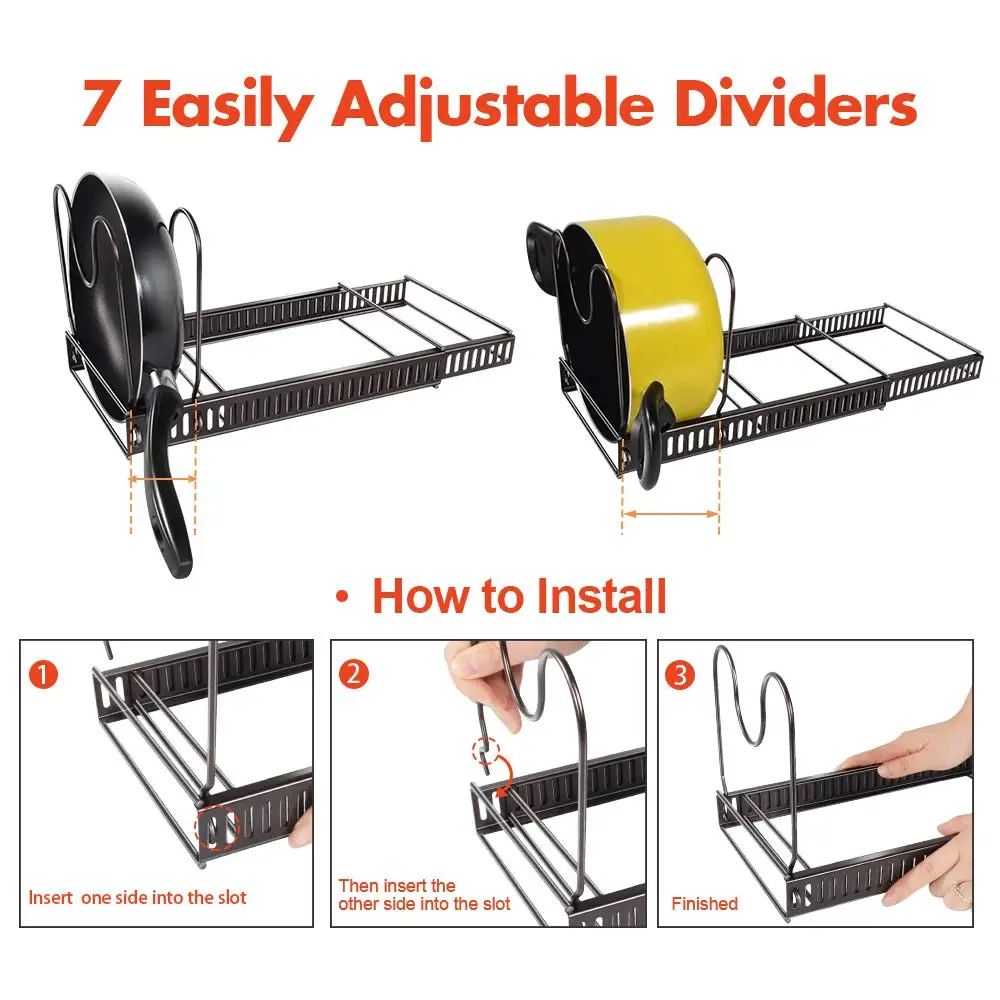 7 Easily Adjustable Dividers

• How to Install

1
Insert one side into the slot

2
Then insert the other side into the slot

3
Finished