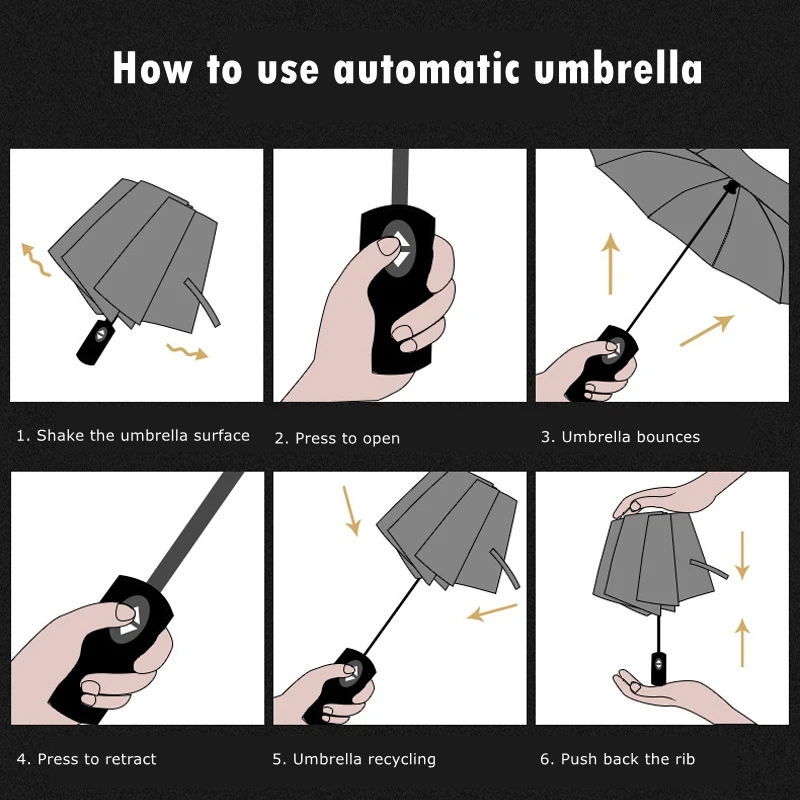 How to use automatic umbrella

1. Shake the umbrella surface

2. Press to open

3. Umbrella bounces

4. Press to retract

5. Umbrella recycling

6. Push back the rib