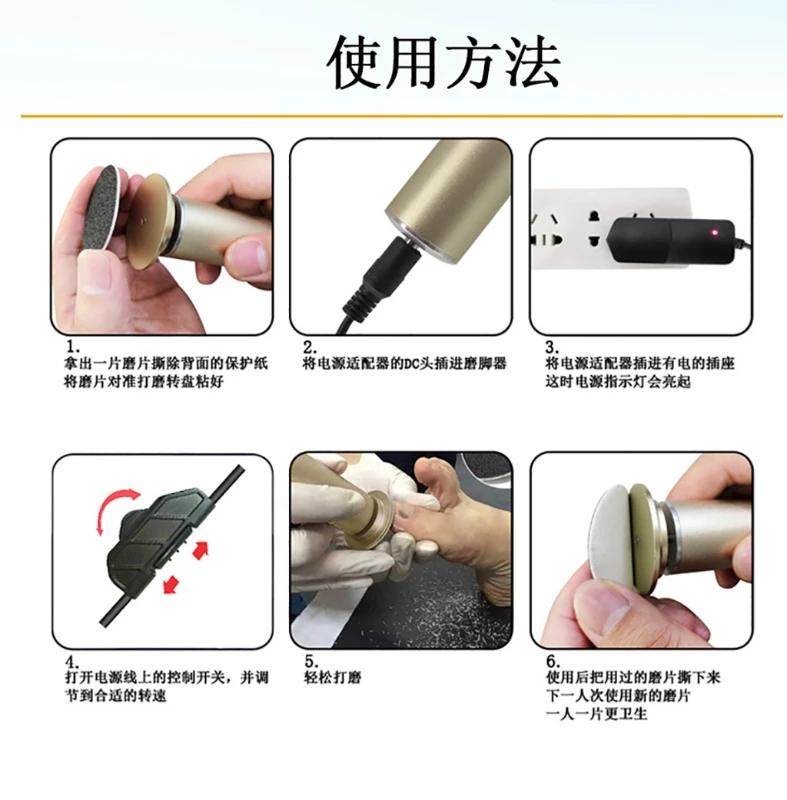 使用方法

1.
拿出一片磨片撕除背面的保护纸
将磨片对准打磨转盘粘好

2.
将电源适配器的DC头插进磨脚器

3.
将电源适配器插进有电的插座
这时电源指示灯会亮起

4.
打开电源线上的控制开关，并调节到合适的转速

5.
轻松打磨

6.
使用后把用过的磨片撕下来
下一人次使用新的磨片
一人一片更卫生