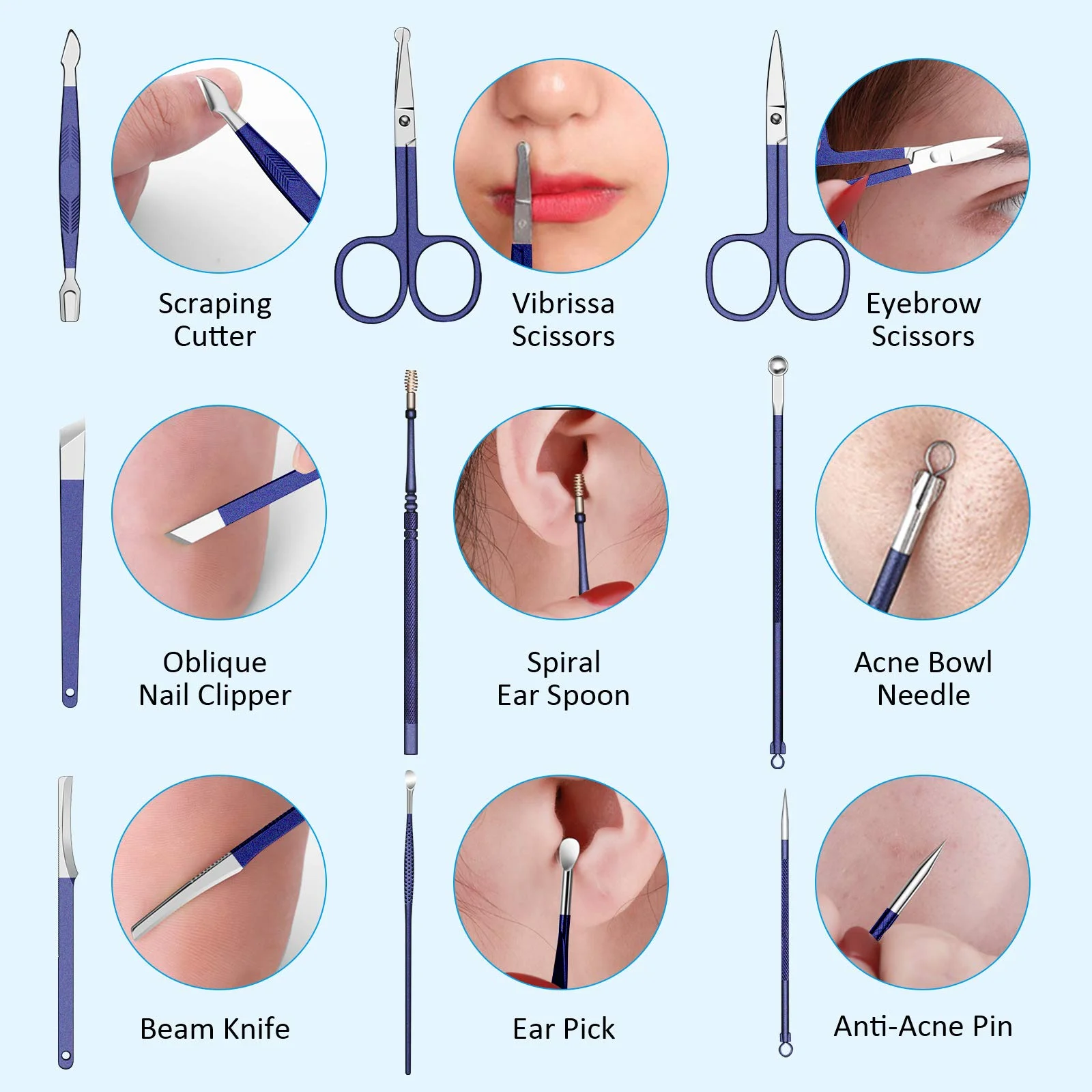 Scraping Cutter

Vibrissa Scissors

Eyebrow Scissors

Oblique Nail Clipper

Spiral Ear Spoon

Acne Bowl Needle

Beam Knife

Ear Pick

Anti-Acne Pin