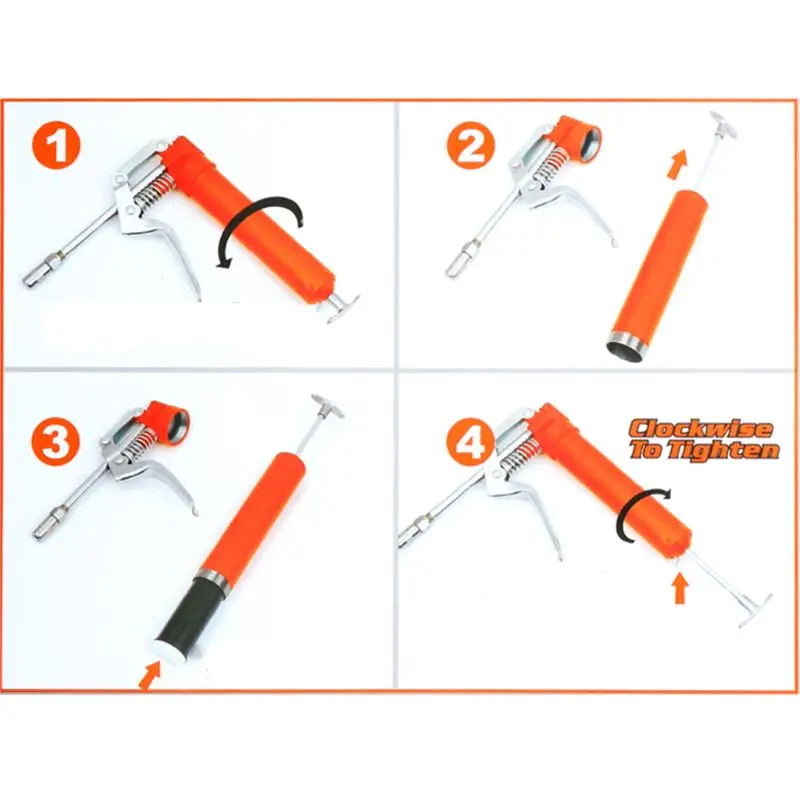 1

2

3

4

Clockwise To Tighten