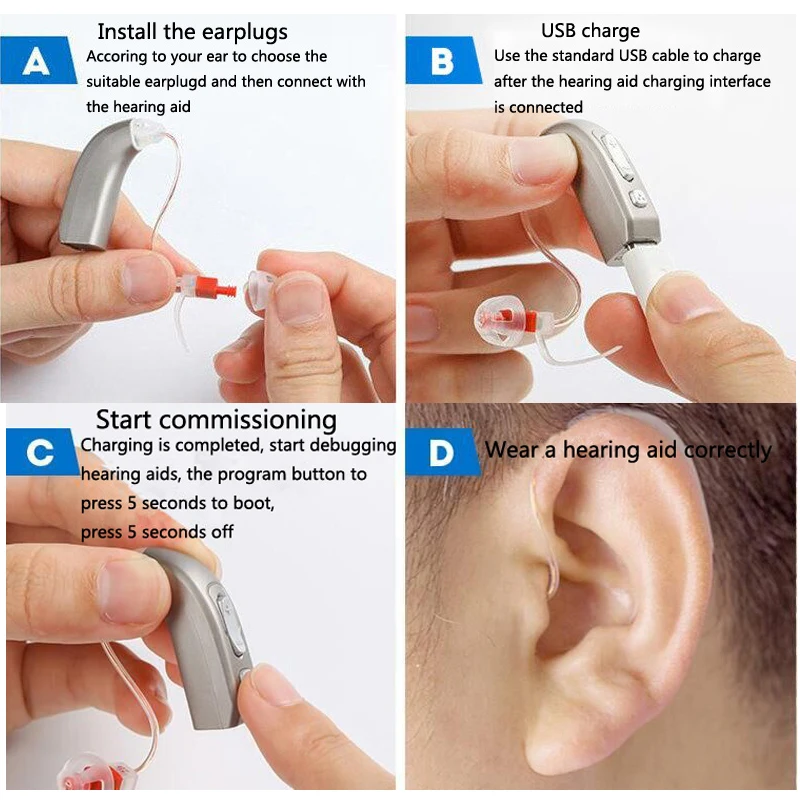 A

Install the earplugs

Accoring to your ear to choose the suitable earplugd and then connect with the hearing aid

B

USB charge

Use the standard USB cable to charge after the hearing aid charging interface is connected

C

Start commissioning

Charging is completed, start debugging hearing aids, the program button to press 5 seconds to boot, press 5 seconds off

D

Wear a hearing aid correctly