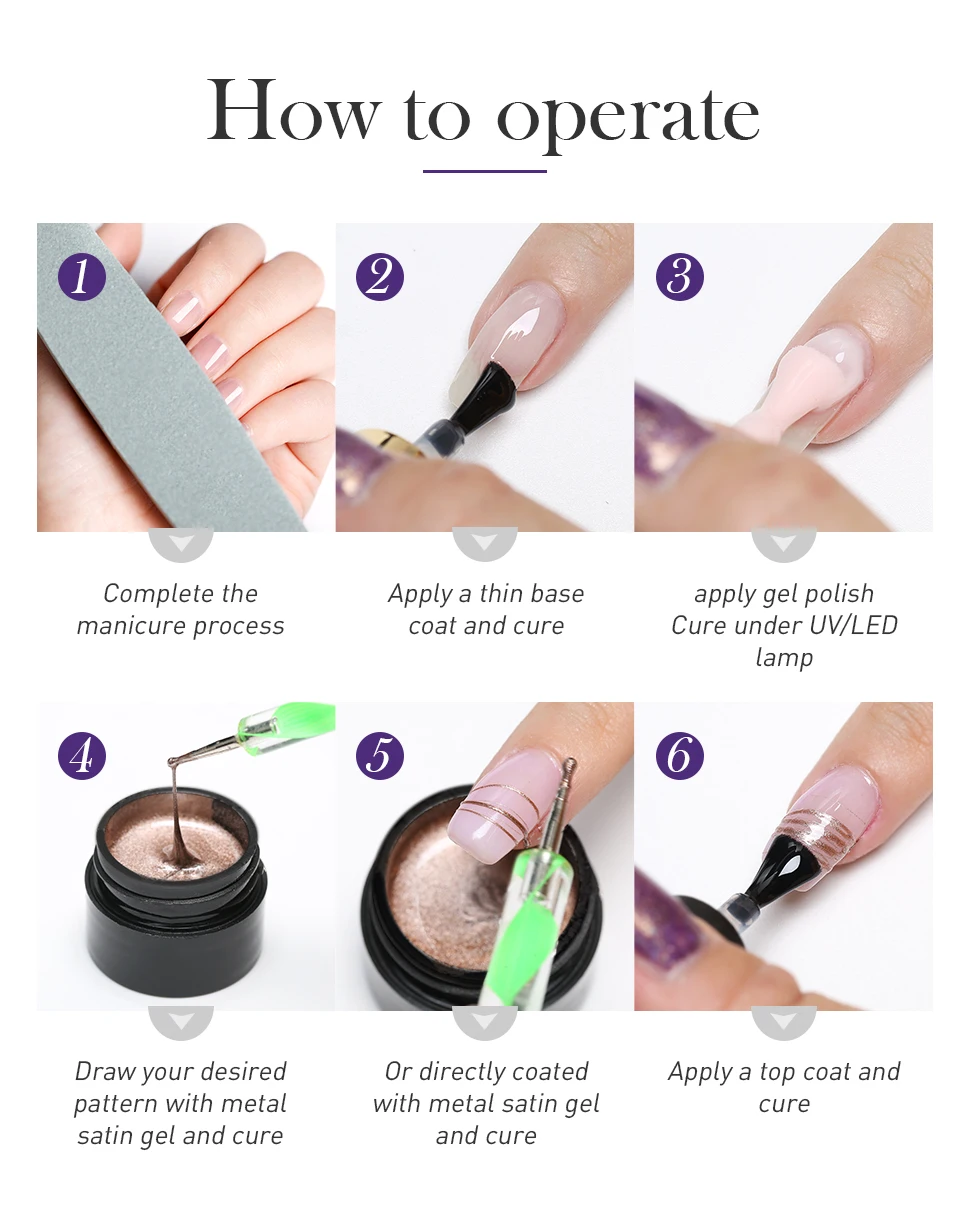 How to operate

1

Complete the manicure process

2

Apply a thin base coat and cure

3

apply gel polish
Cure under UV/LED lamp

4

Draw your desired pattern with metal satin gel and cure

5

Or directly coated with metal satin gel and cure

6

Apply a top coat and cure