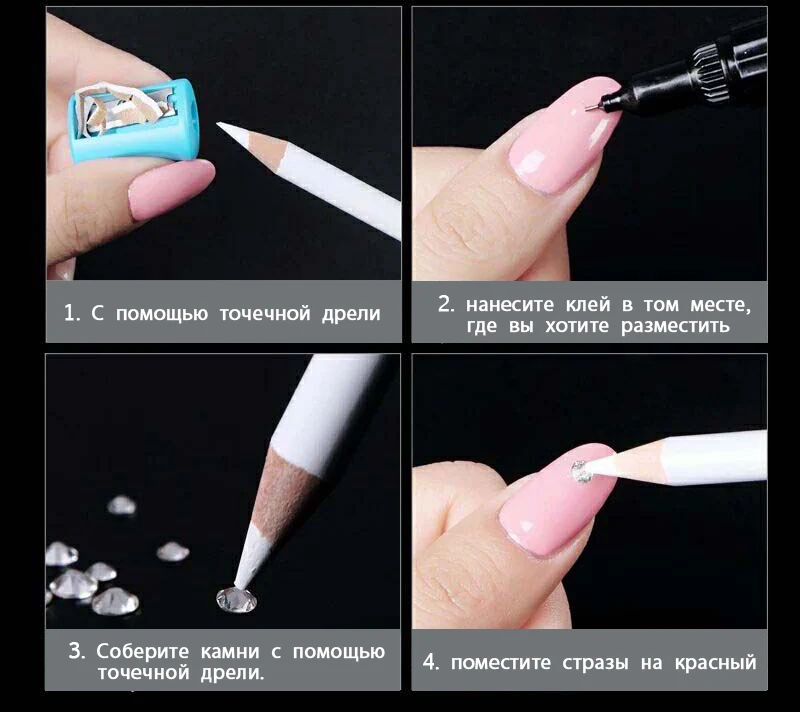 1. С помощью точечной дрели

2. нанесите клей в том месте, где вы хотите разместить

3. Соберите камни с помощью точечной дрели.

4. поместите стразы на красный