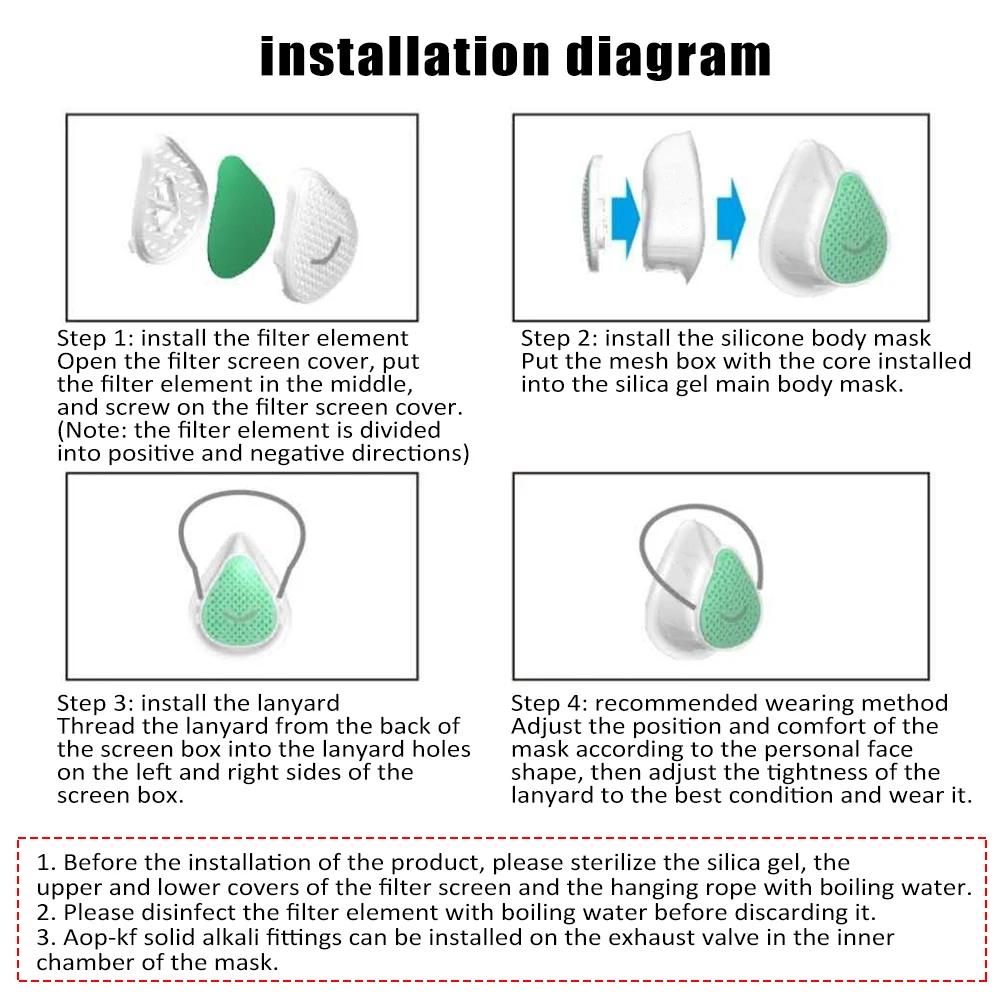 installation diagram

Step 1: install the filter element
Open the filter screen cover, put the filter element in the middle, and screw on the filter screen cover. (Note: the filter element is divided into positive and negative directions)

Step 2: install the silicone body mask
Put the mesh box with the core installed into the silica gel main body mask.

Step 3: install the lanyard
Thread the lanyard from the back of the screen box into the lanyard holes on the left and right sides of the screen box.

Step 4: recommended wearing method
Adjust the position and comfort of the mask according to the personal face shape, then adjust the tightness of the lanyard to the best condition and wear it.

1. Before the installation of the product, please sterilize the silica gel, the upper and lower covers of the filter screen and the hanging rope with boiling water.
2. Please disinfect the filter element with boiling water before discarding it.
3. Aop-kf solid alkali fittings can be installed on the exhaust valve in the inner chamber of the mask.