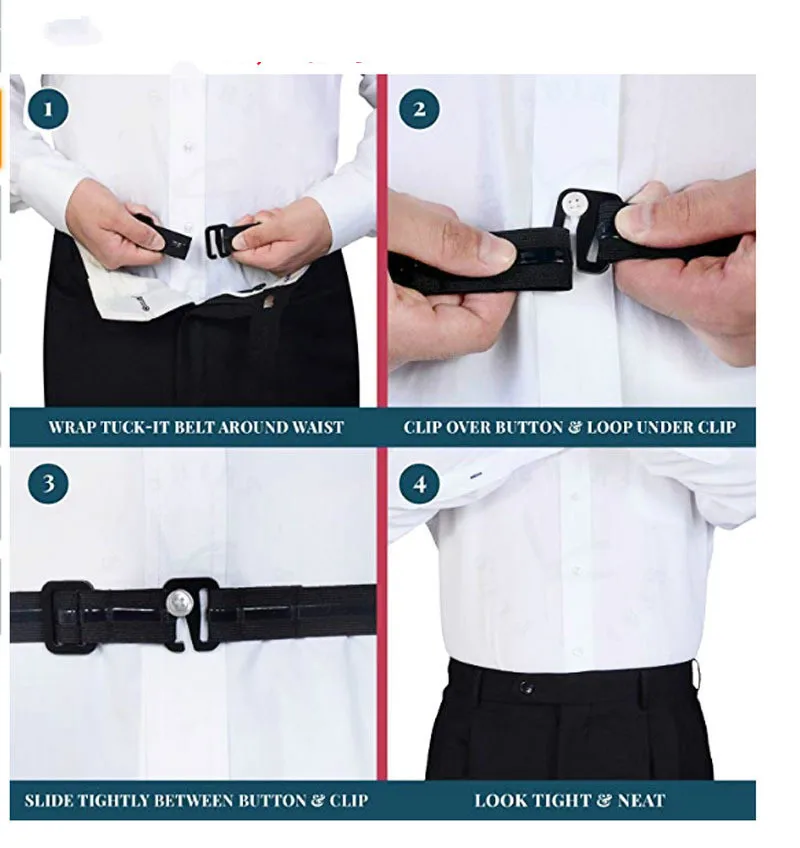 1

WRAP TUCK-IT BELT AROUND WAIST

2

CLIP OVER BUTTON & LOOP UNDER CLIP

3

SLIDE TIGHTLY BETWEEN BUTTON & CLIP

4

LOOK TIGHT & NEAT