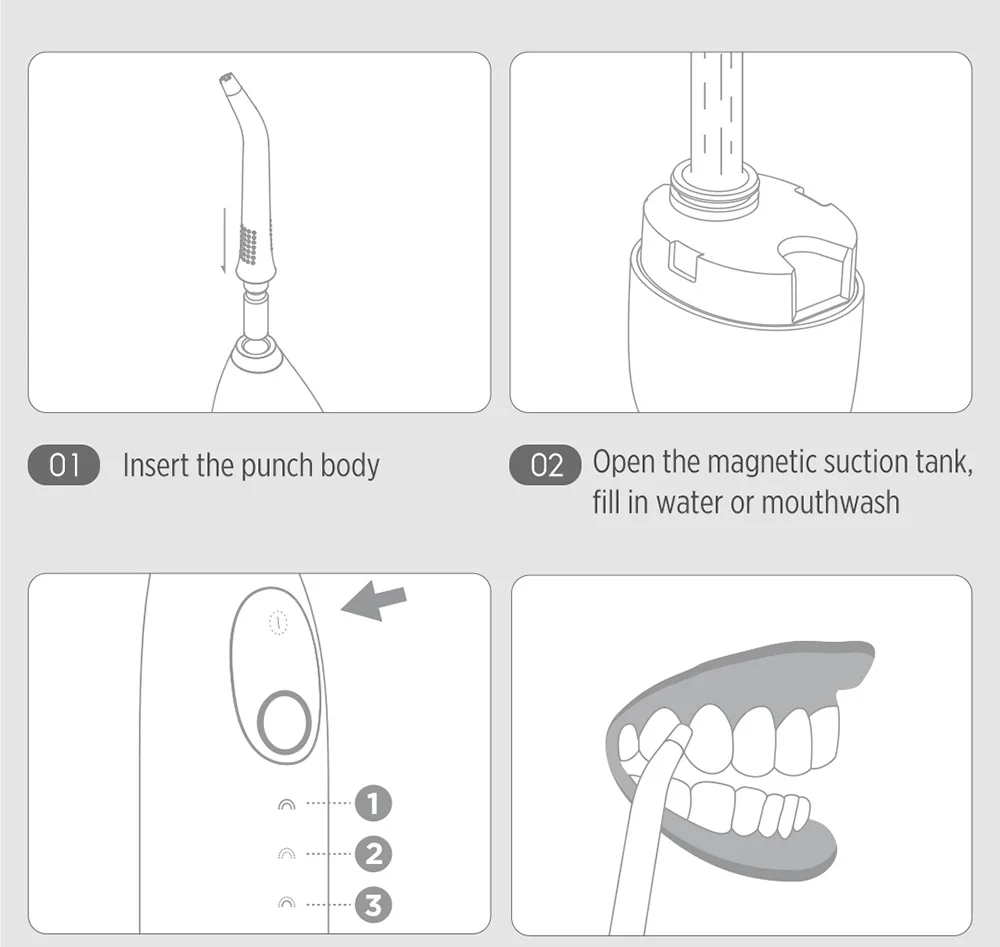 01 Insert the punch body

02 Open the magnetic suction tank, fill in water or mouthwash

1
2
3