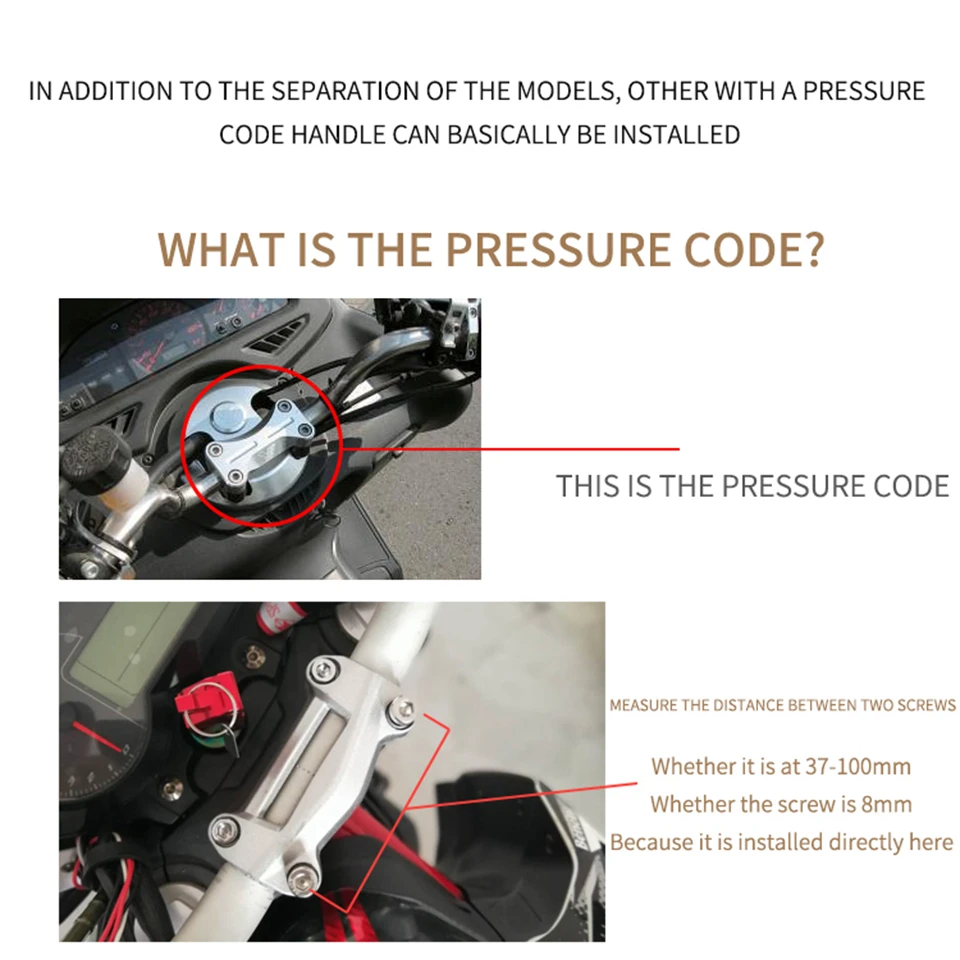 IN ADDITION TO THE SEPARATION OF THE MODELS, OTHER WITH A PRESSURE CODE HANDLE CAN BASICALLY BE INSTALLED

WHAT IS THE PRESSURE CODE?

THIS IS THE PRESSURE CODE

MEASURE THE DISTANCE BETWEEN TWO SCREWS

Whether it is at 37-100mm

Whether the screw is 8mm

Because it is installed directly here