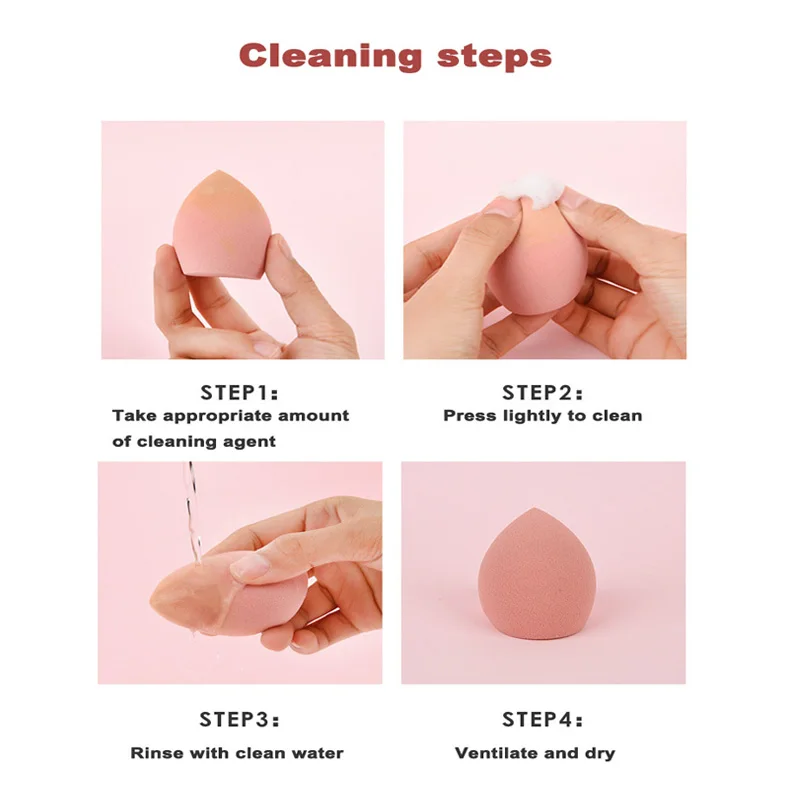 Cleaning steps

STEP1:
Take appropriate amount of cleaning agent

STEP2:
Press lightly to clean

STEP3:
Rinse with clean water

STEP4:
Ventilate and dry