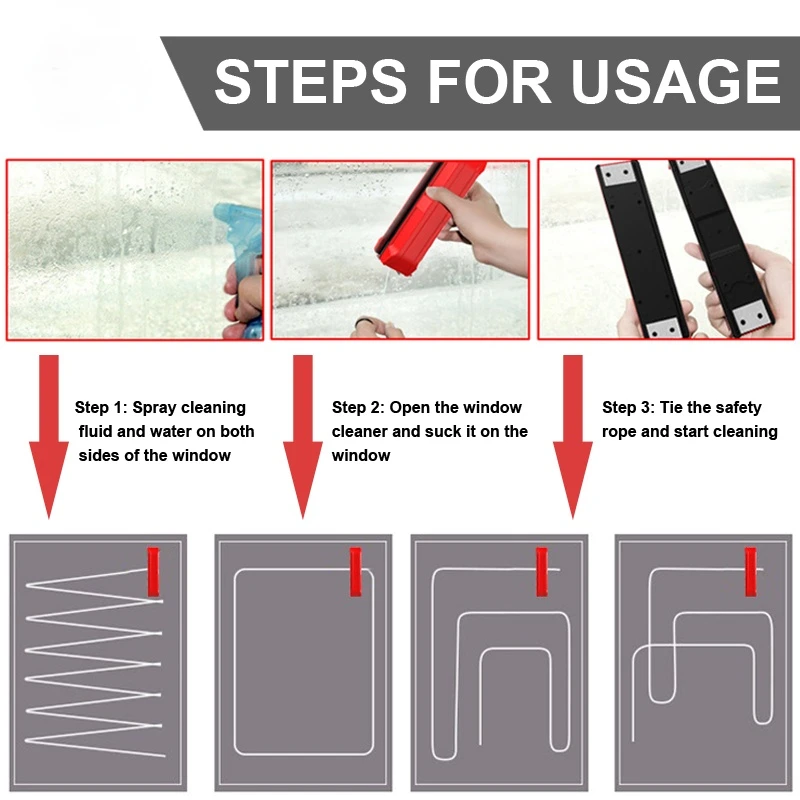 STEPS FOR USAGE

Step 1: Spray cleaning fluid and water on both sides of the window

Step 2: Open the window cleaner and suck it on the window

Step 3: Tie the safety rope and start cleaning