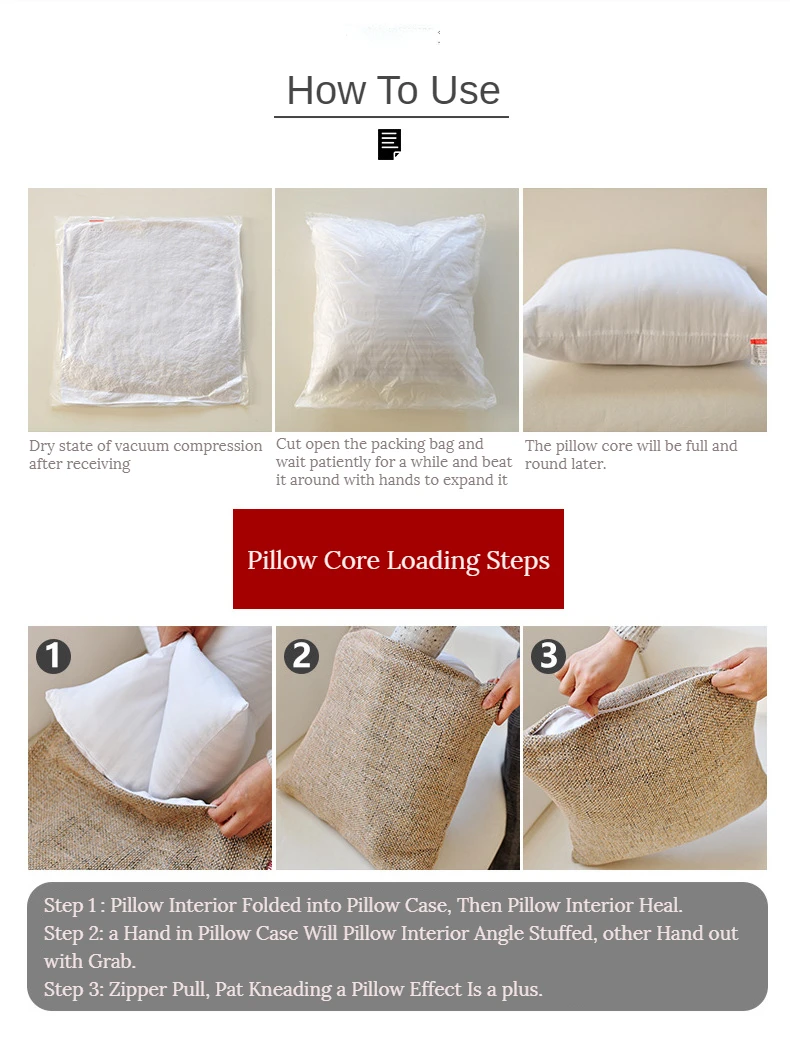 How To Use

Dry state of vacuum compression after receiving

Cut open the packing bag and wait patiently for a while and beat it around with hands to expand it

The pillow core will be full and round later.

Pillow Core Loading Steps

1

2

3

Step 1 : Pillow Interior Folded into Pillow Case, Then Pillow Interior Heal.
Step 2: a Hand in Pillow Case Will Pillow Interior Angle Stuffed, other Hand out with Grab.
Step 3: Zipper Pull, Pat Kneading a Pillow Effect Is a plus.