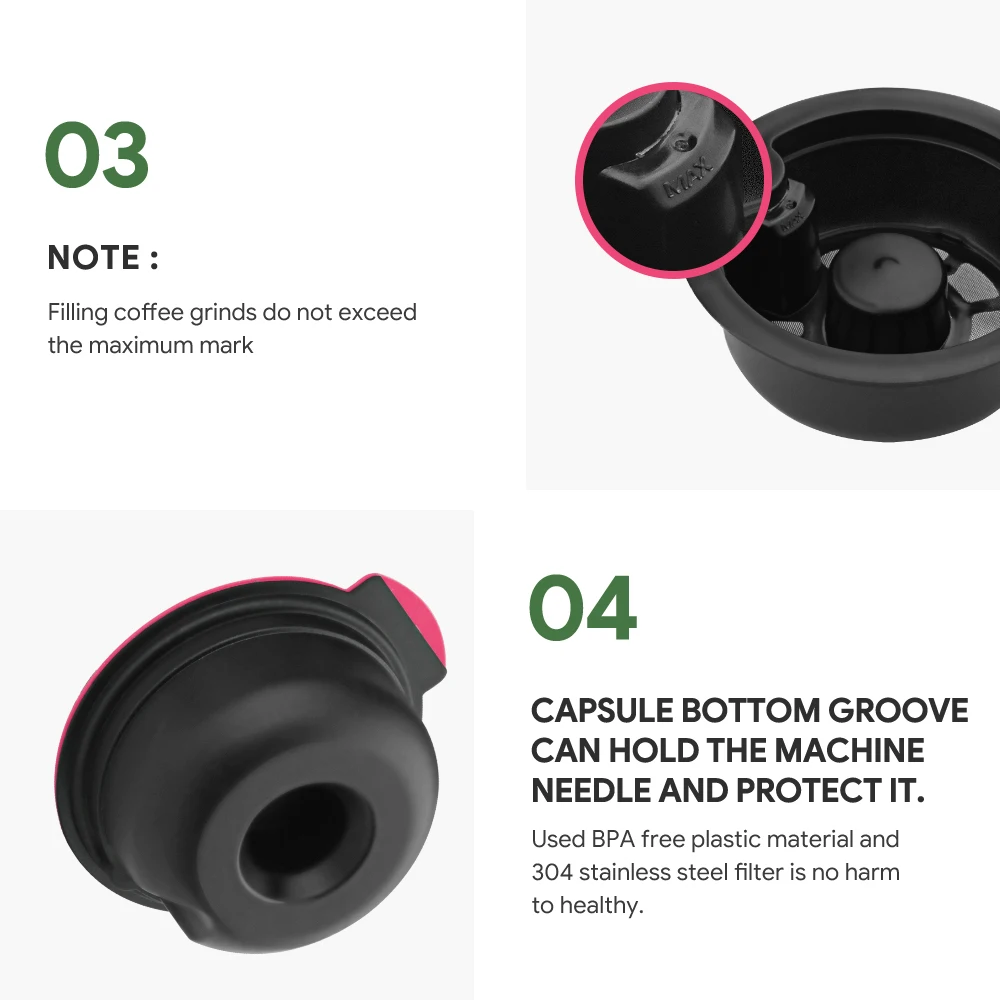 03

NOTE :

Filling coffee grinds do not exceed the maximum mark

MAX

MAX

04

CAPSULE BOTTOM GROOVE CAN HOLD THE MACHINE NEEDLE AND PROTECT IT.

Used BPA free plastic material and 304 stainless steel filter is no harm to healthy.