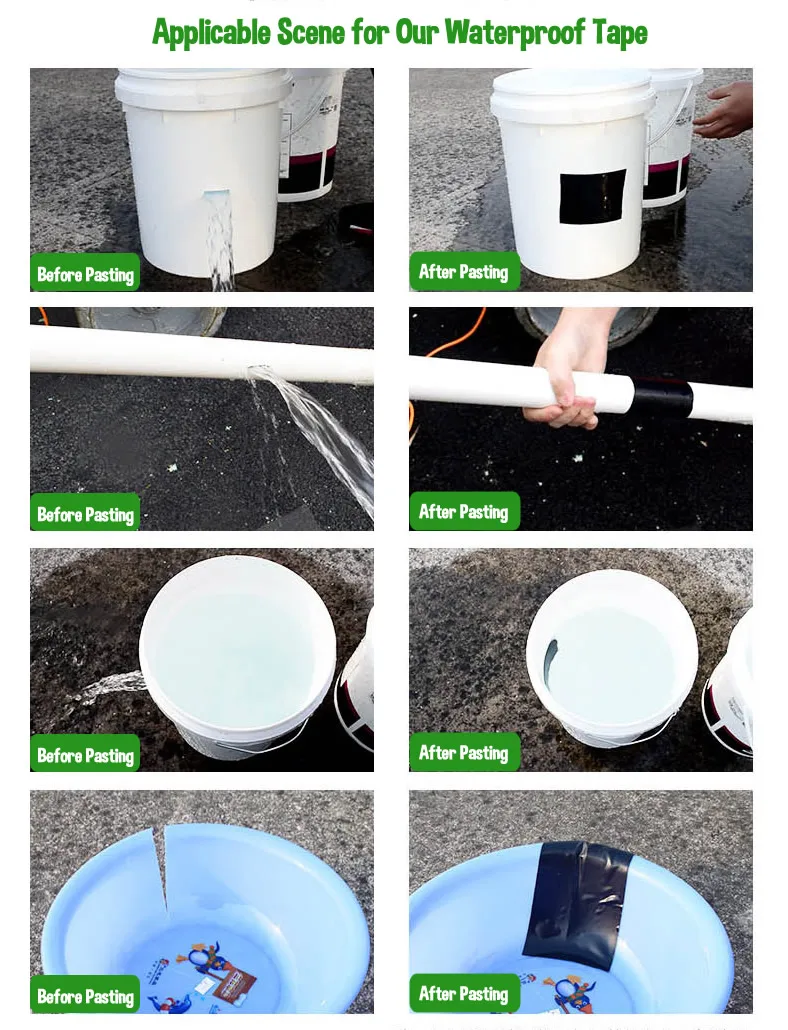 Applicable Scene for Our Waterproof Tape

Before Pasting

After Pasting

Before Pasting

After Pasting

Before Pasting

After Pasting

Before Pasting

After Pasting