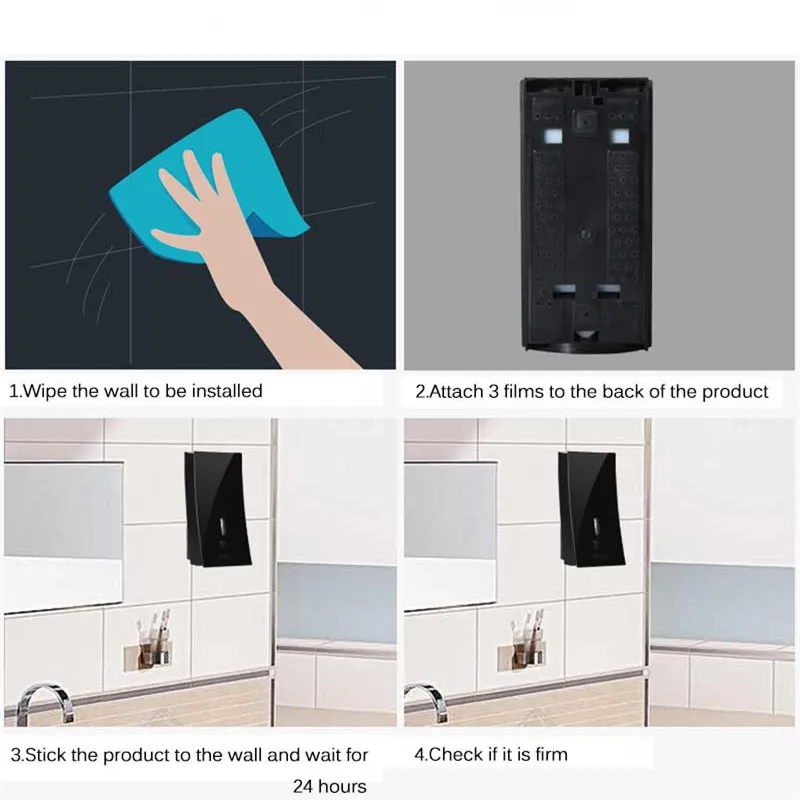 1.Wipe the wall to be installed

2.Attach 3 films to the back of the product

3.Stick the product to the wall and wait for 24 hours

4.Check if it is firm