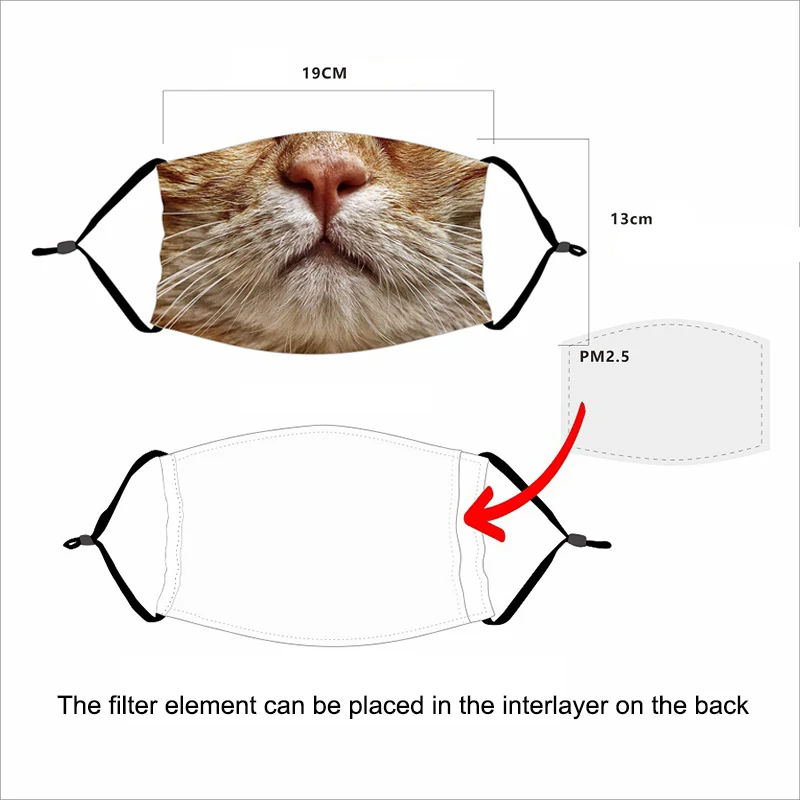 19CM

13cm

PM2.5

The filter element can be placed in the interlayer on the back