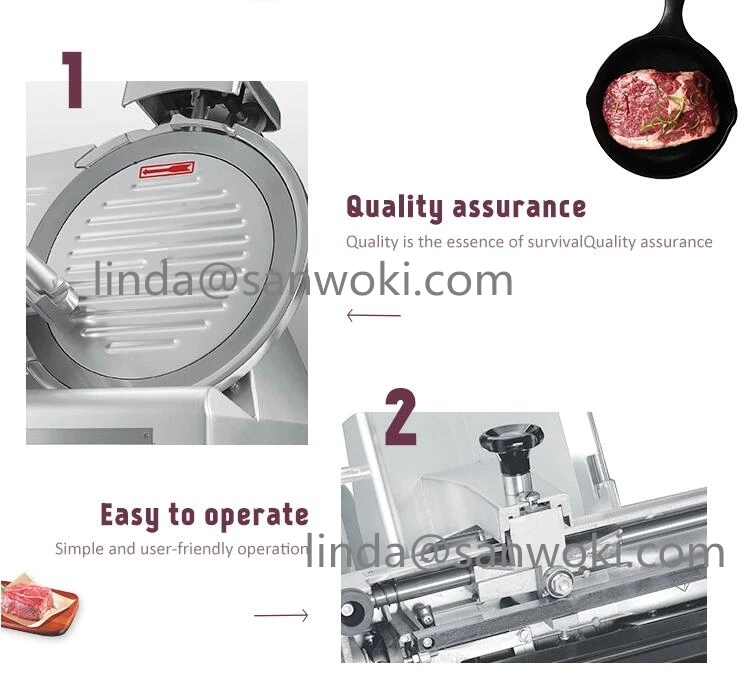 1

Quality assurance

Quality is the essence of survivalQuality assurance

linda@sanwoki.com

2

Easy to operate

Simple and user-friendly operation

linda@sanwoki.com