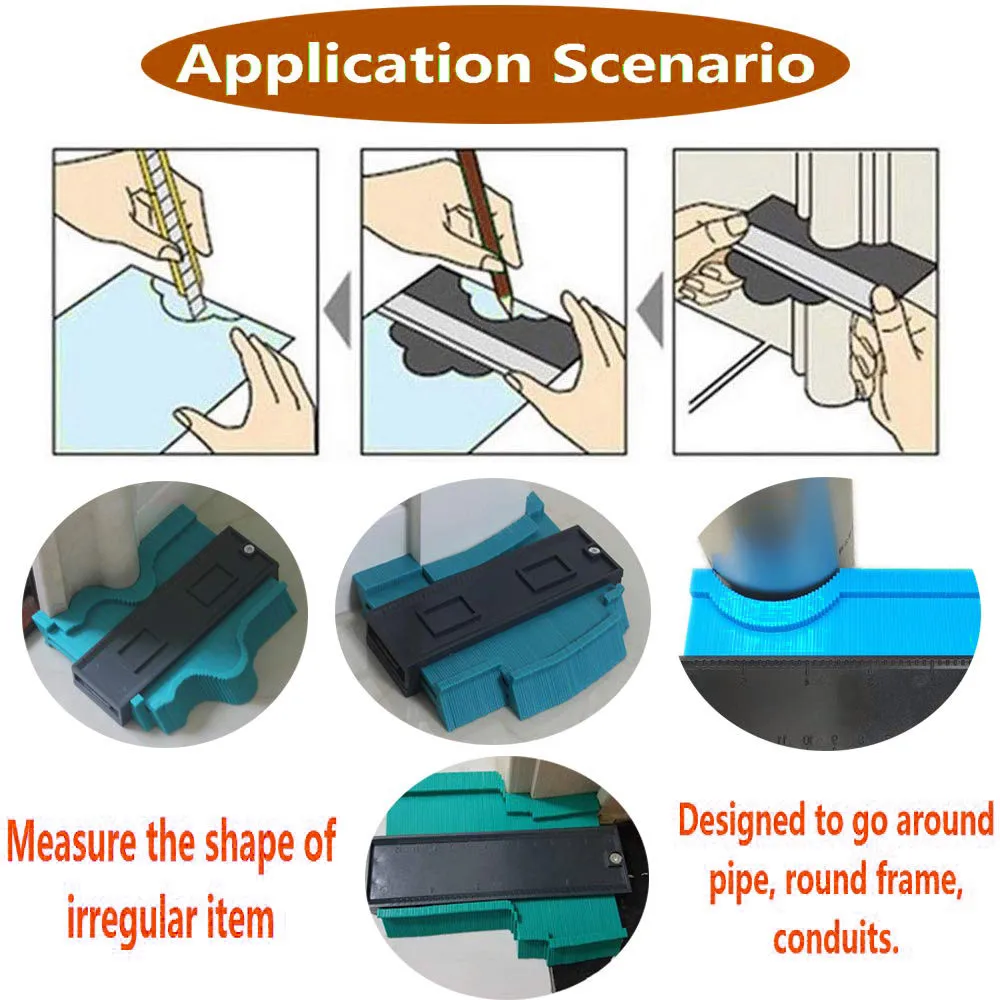 Application Scenario

Measure the shape of irregular item

Designed to go around pipe, round frame, conduits.