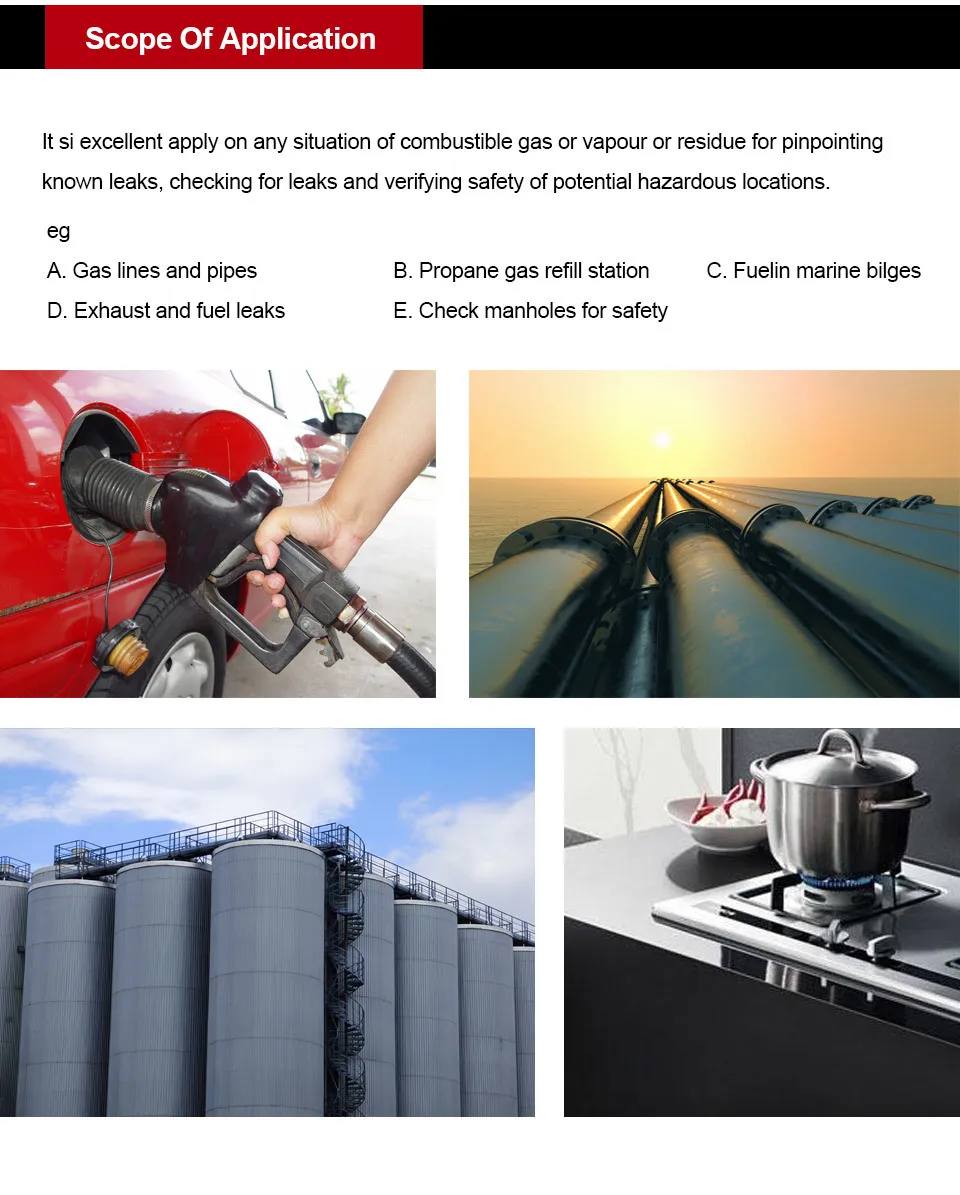 Scope Of Application

It si excellent apply on any situation of combustible gas or vapour or residue for pinpointing known leaks, checking for leaks and verifying safety of potential hazardous locations.

eg

A. Gas lines and pipes
B. Propane gas refill station
C. Fuelin marine bilges
D. Exhaust and fuel leaks
E. Check manholes for safety