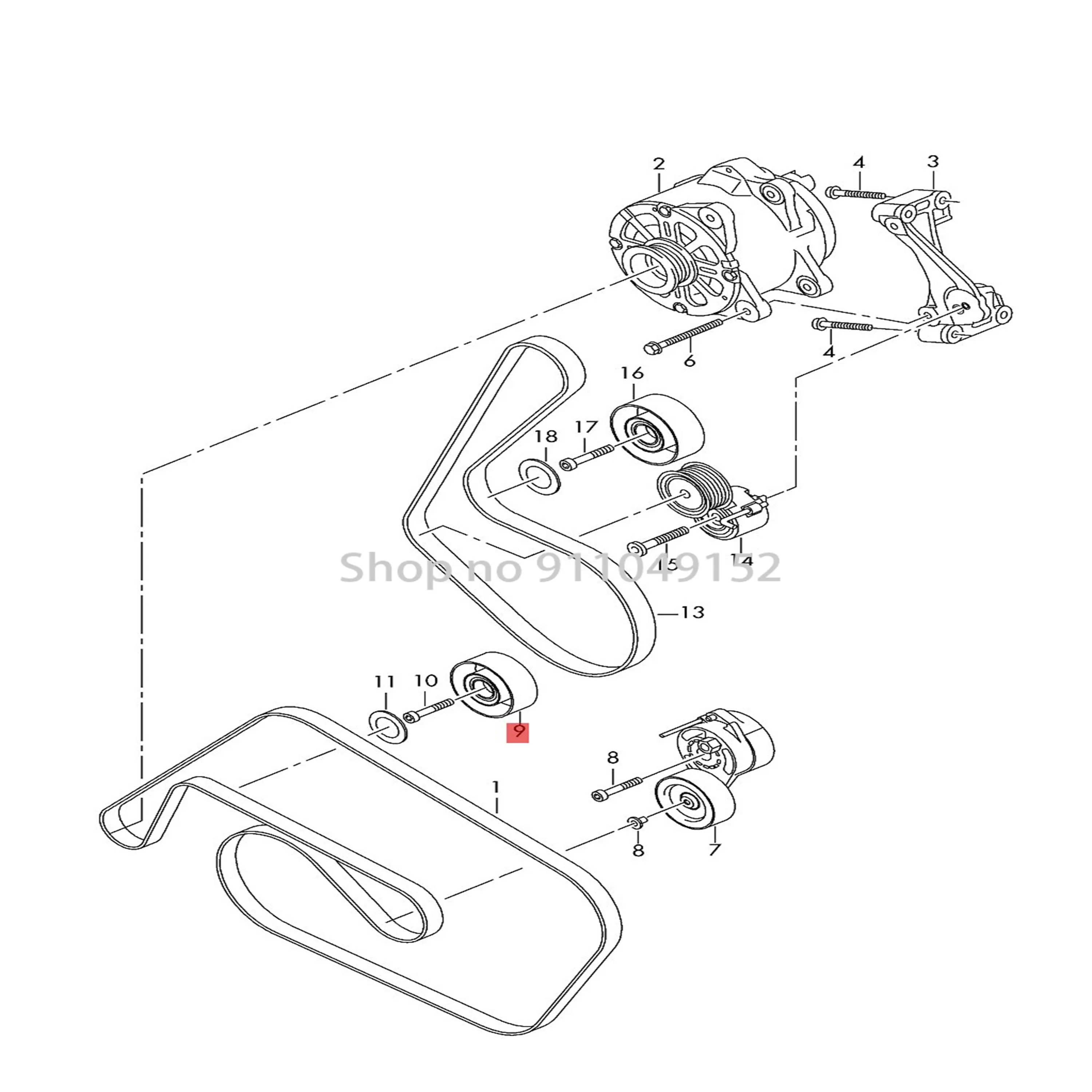 2
4
3
6
4
16
18
17
Shop no 911049152
15
14
13
11
10
9
8
1
8
7