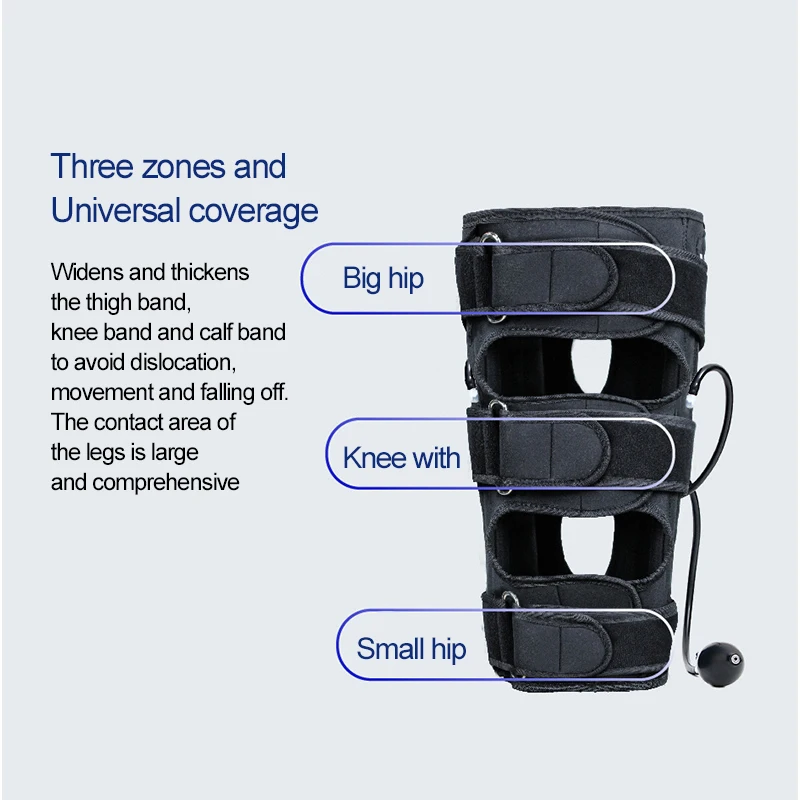 Three zones and Universal coverage

Widens and thickens the thigh band, knee band and calf band to avoid dislocation, movement and falling off. The contact area of the legs is large and comprehensive

Big hip

Knee with

Small hip