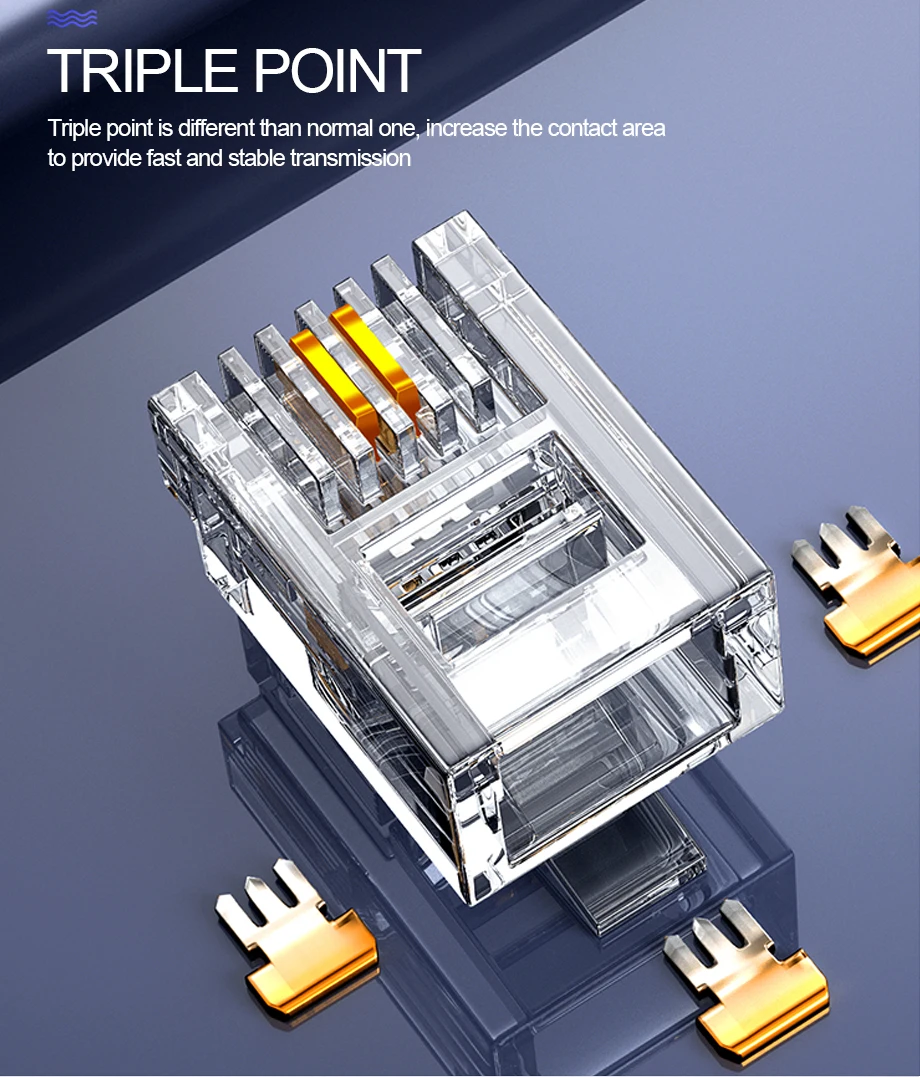 TRIPLE POINT

Triple point is different than normal one, increase the contact area to provide fast and stable transmission