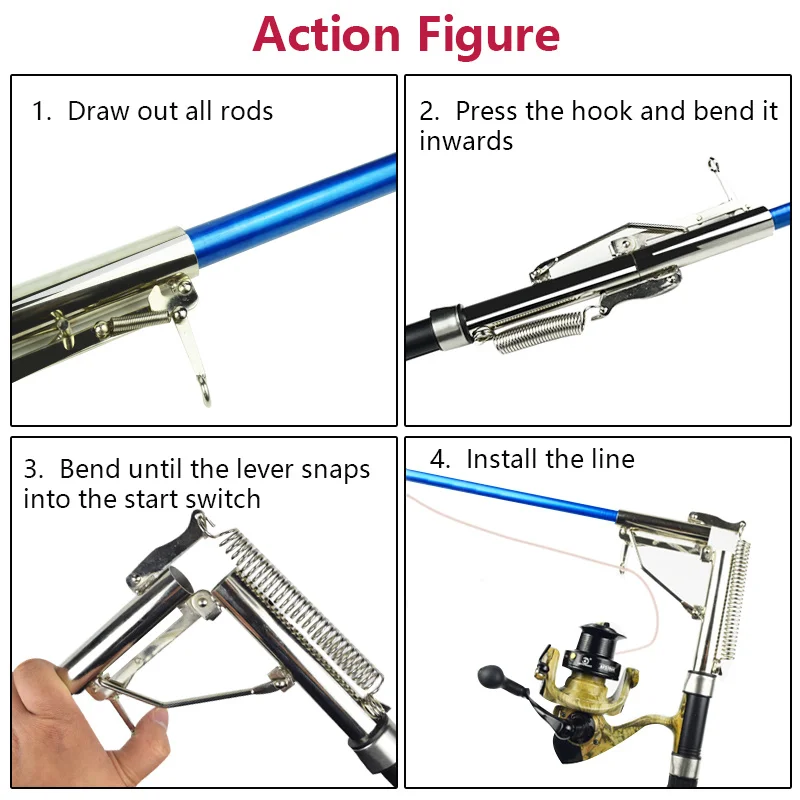 Action Figure

1. Draw out all rods

2. Press the hook and bend it inwards

3. Bend until the lever snaps into the start switch

4. Install the line