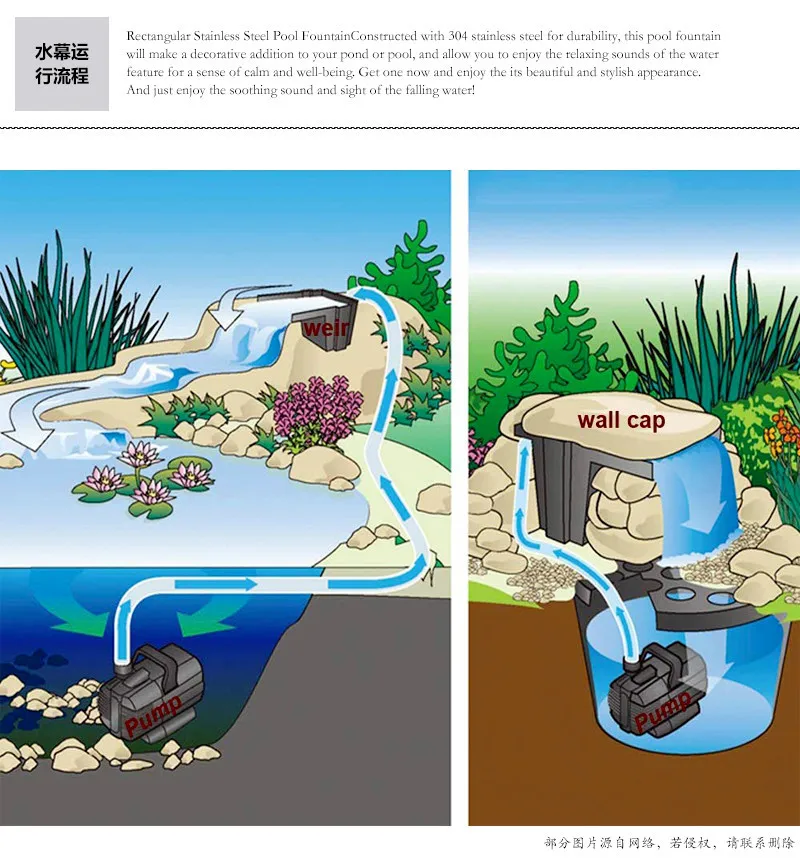 水幕运行流程

Rectangular Stainless Steel Pool FountainConstructed with 304 stainless steel for durability, this pool fountain will make a decorative addition to your pond or pool, and allow you to enjoy the relaxing sounds of the water feature for a sense of calm and well-being. Get one now and enjoy the its beautiful and stylish appearance. And just enjoy the soothing sound and sight of the falling water!

weir

Pump

wall cap

Pump

部分图片源自网络，若侵权，请联系删除