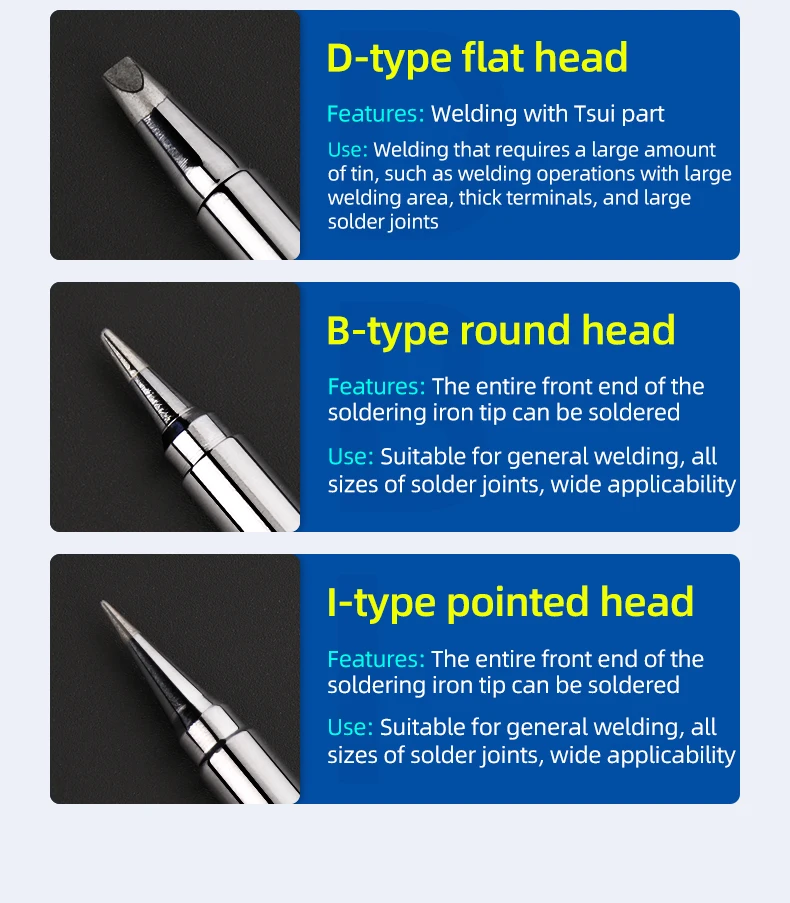 D-type flat head

Features: Welding with Tsui part

Use: Welding that requires a large amount of tin, such as welding operations with large welding area, thick terminals, and large solder joints

B-type round head

Features: The entire front end of the soldering iron tip can be soldered

Use: Suitable for general welding, all sizes of solder joints, wide applicability

I-type pointed head

Features: The entire front end of the soldering iron tip can be soldered

Use: Suitable for general welding, all sizes of solder joints, wide applicability