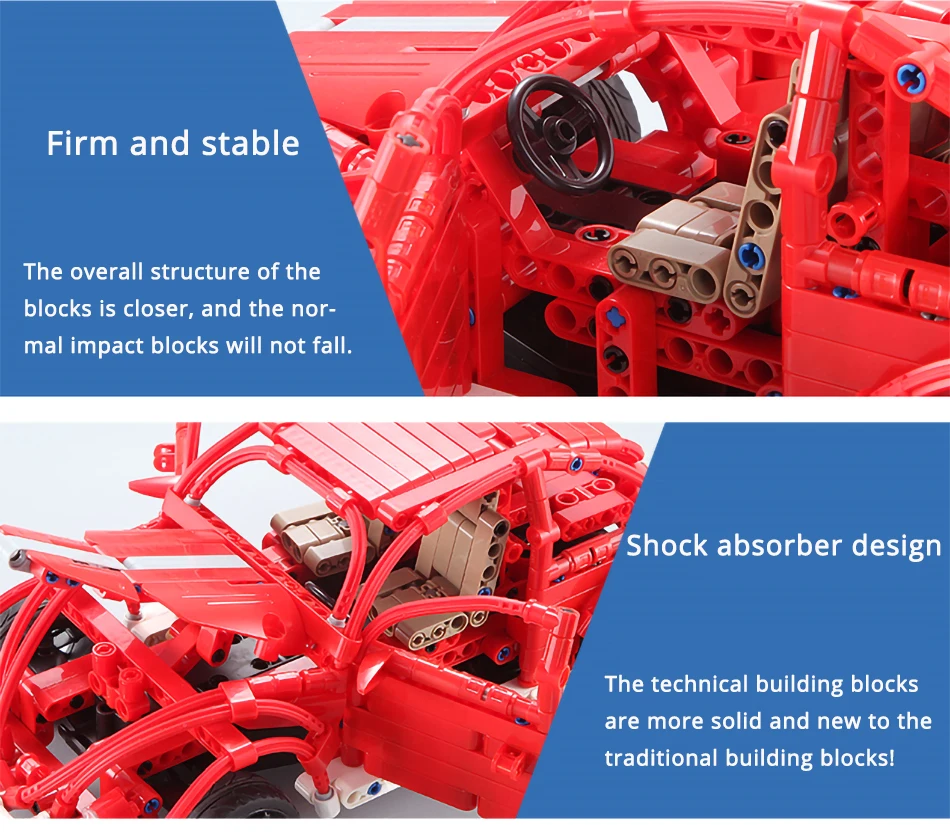 Firm and stable

The overall structure of the blocks is closer, and the normal impact blocks will not fall.

Shock absorber design

The technical building blocks are more solid and new to the traditional building blocks!