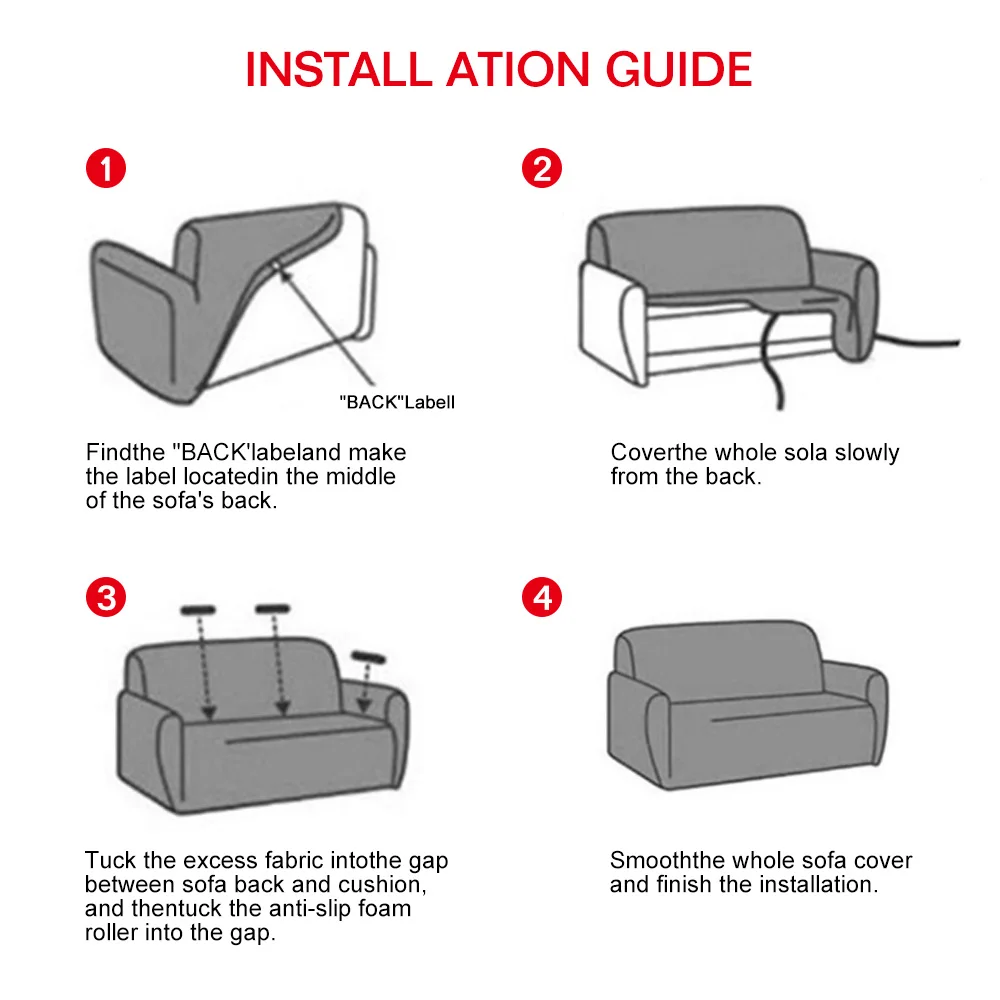 INSTALL ATION GUIDE

1

"BACK"Labell

Findthe "BACK'labeland make the label locatedin the middle of the sofa's back.

2

Coverthe whole sola slowly from the back.

3

Tuck the excess fabric intothe gap between sofa back and cushion, and thentuck the anti-slip foam roller into the gap.

4

Smooththe whole sofa cover and finish the installation.