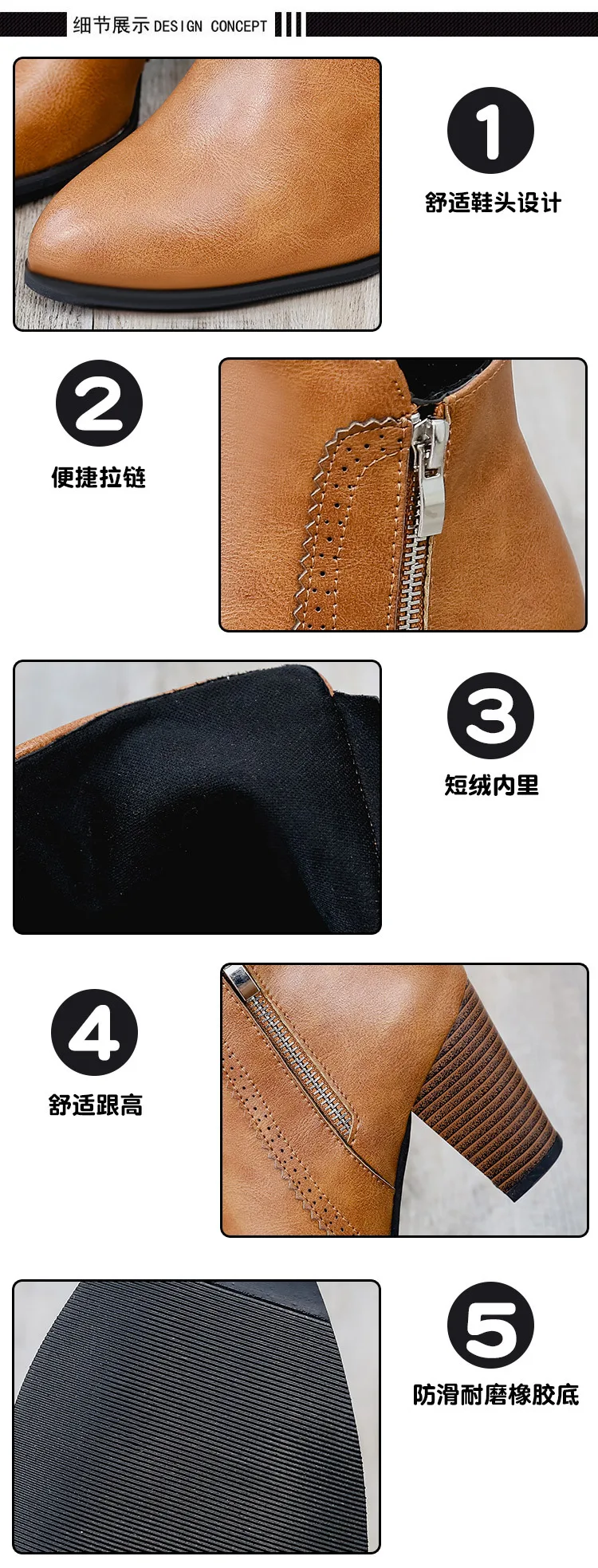 细节展示 DESIGN CONCEPT

1
舒适鞋头设计

2
便捷拉链

3
短绒内里

4
舒适跟高

5
防滑耐磨橡胶底