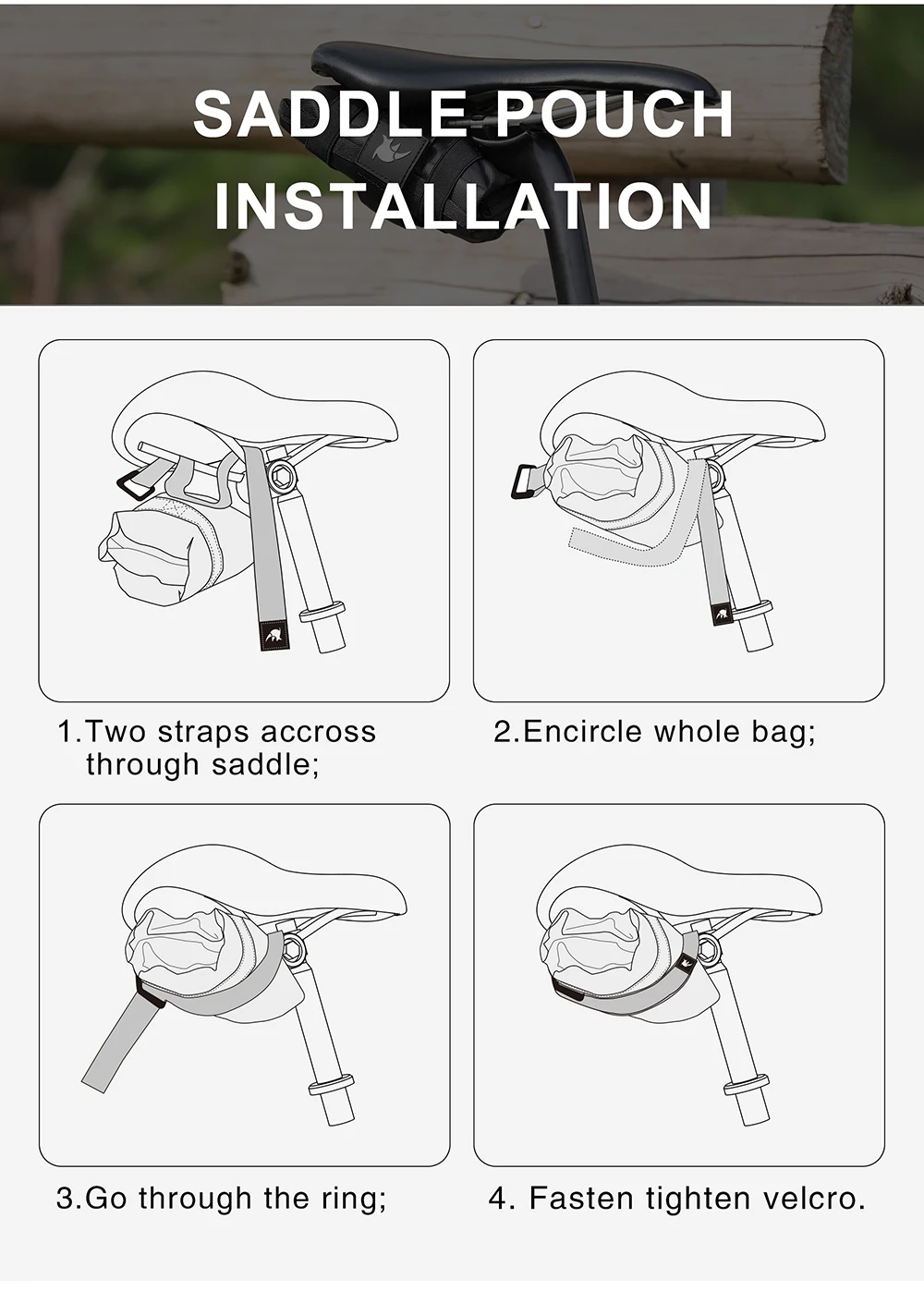 SADDLE POUCH INSTALLATION

1.Two straps accross through saddle;

2.Encircle whole bag;

3.Go through the ring;

4. Fasten tighten velcro.