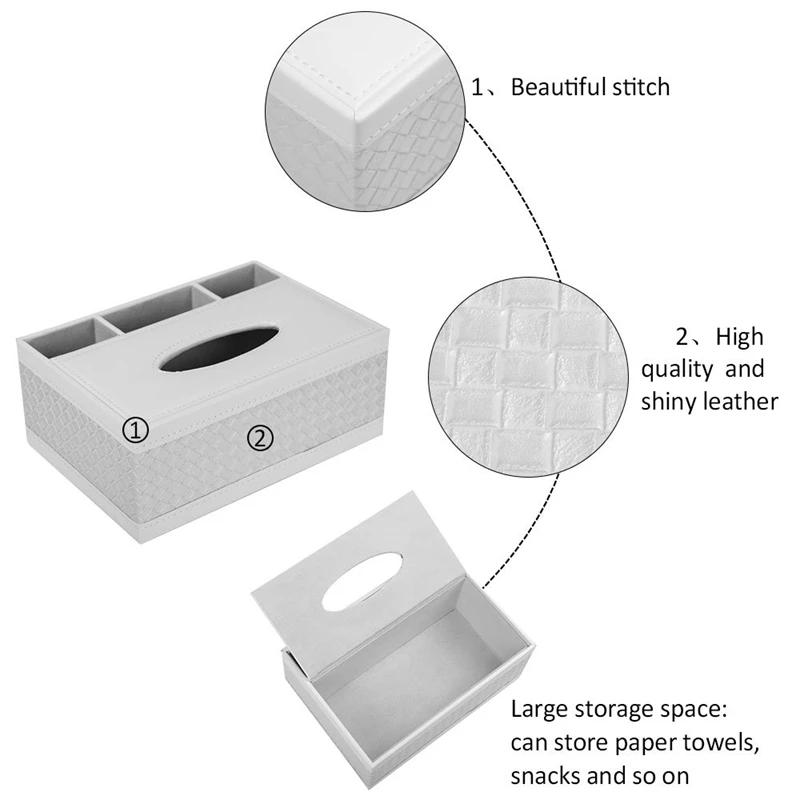 1、Beautiful stitch

2、High quality and shiny leather

①

②

Large storage space: can store paper towels, snacks and so on