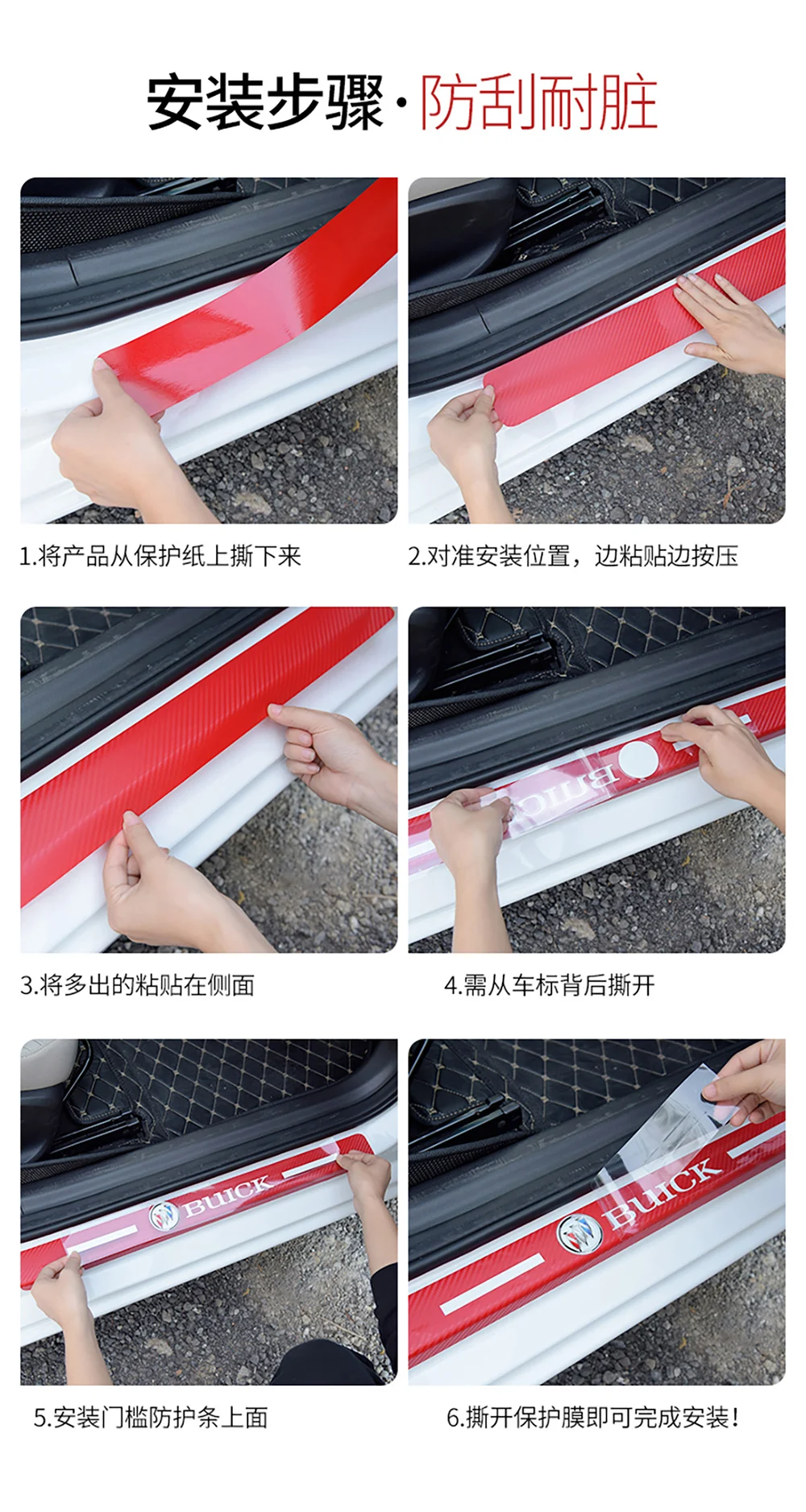 安装步骤·防刮耐脏

1.将产品从保护纸上撕下来

2.对准安装位置，边粘贴边按压

3.将多出的粘贴在侧面

BUICK

4.需从车标背后撕开

BUICK

5.安装门槛防护条上面

BUICK

6.撕开保护膜即可完成安装！