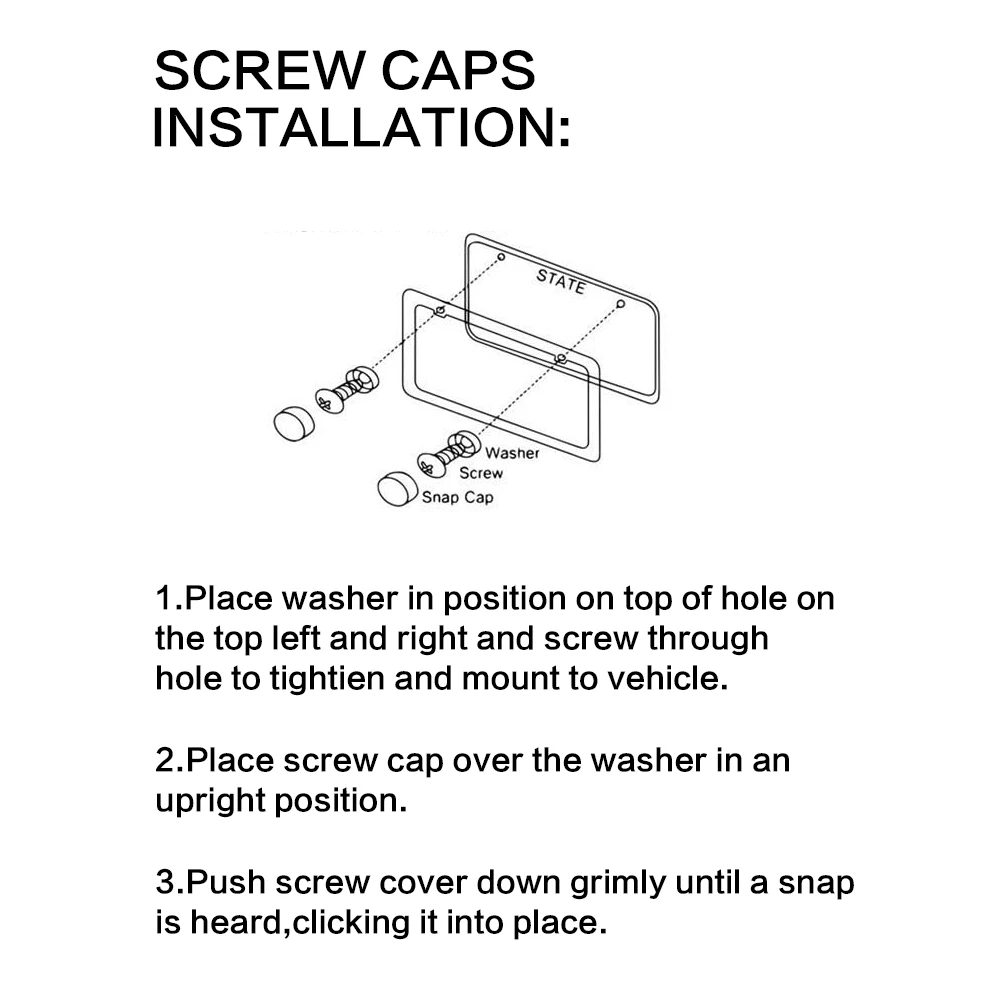 SCREW CAPS
INSTALLATION:

STATE

Washer
Screw
Snap Cap

1.Place washer in position on top of hole on the top left and right and screw through hole to tightien and mount to vehicle.

2.Place screw cap over the washer in an upright position.

3.Push screw cover down grimly until a snap is heard,clicking it into place.