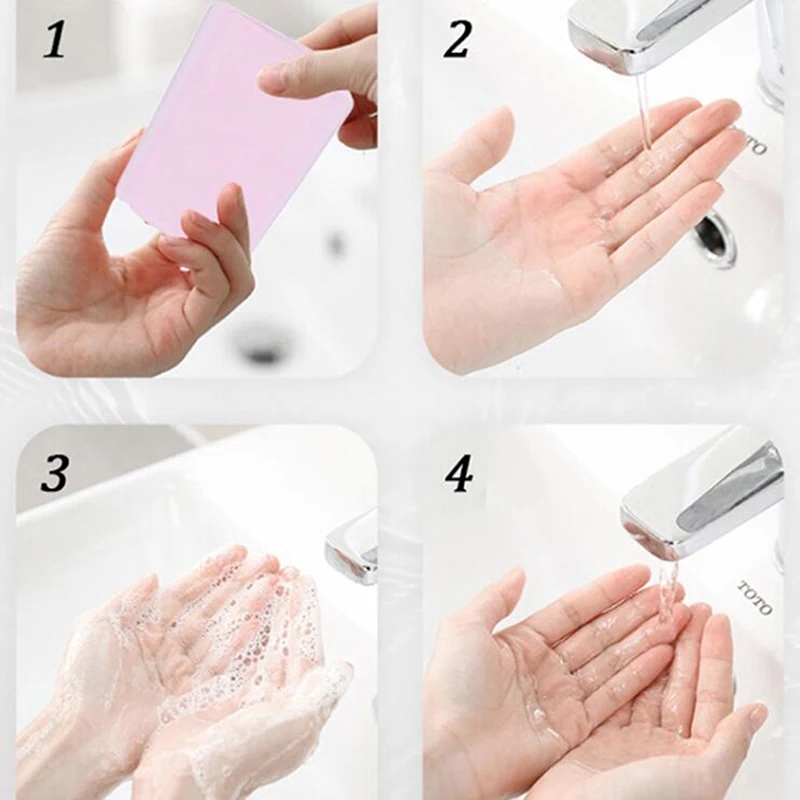 1

2

TOTO

3

4

TOTO