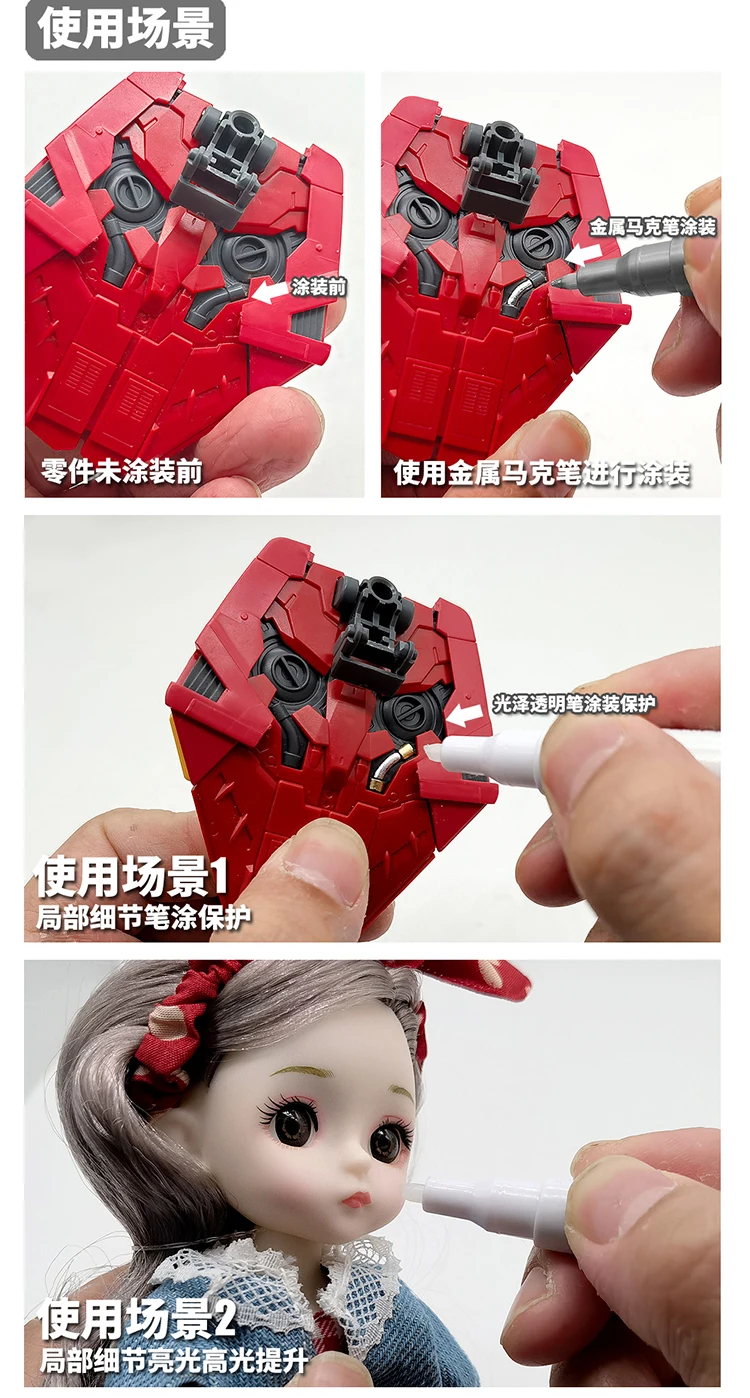 使用场景

涂装前

零件未涂装前

金属马克笔涂装

使用金属马克笔进行涂装

光泽透明笔涂装保护

使用场景1
局部细节笔涂保护

使用场景2
局部细节亮光高光提升