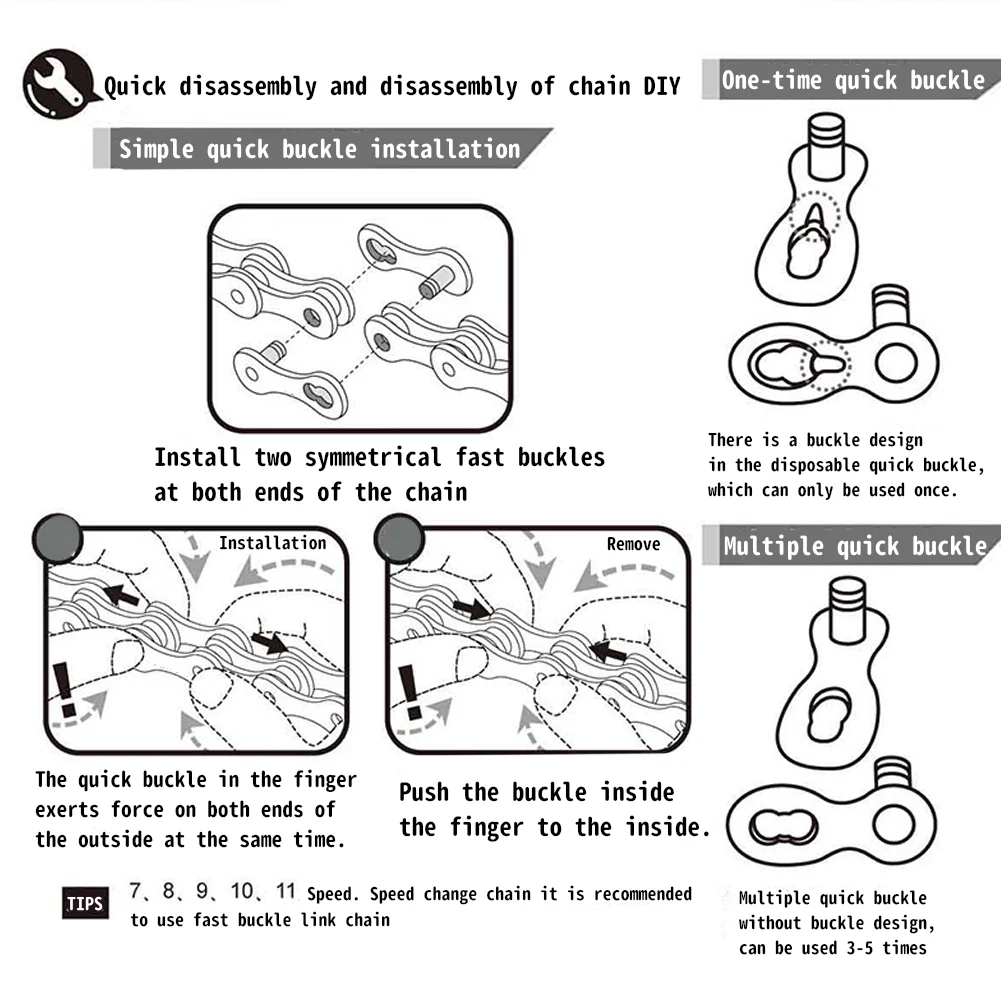 Quick disassembly and disassembly of chain DIY

Simple quick buckle installation

Install two symmetrical fast buckles at both ends of the chain

Installation

Remove

The quick buckle in the finger exerts force on both ends of the outside at the same time.

Push the buckle inside the finger to the inside.

TIPS 7、8、9、10、11 Speed. Speed change chain it is recommended to use fast buckle link chain

One-time quick buckle

There is a buckle design in the disposable quick buckle, which can only be used once.

Multiple quick buckle

Multiple quick buckle without buckle design, can be used 3-5 times